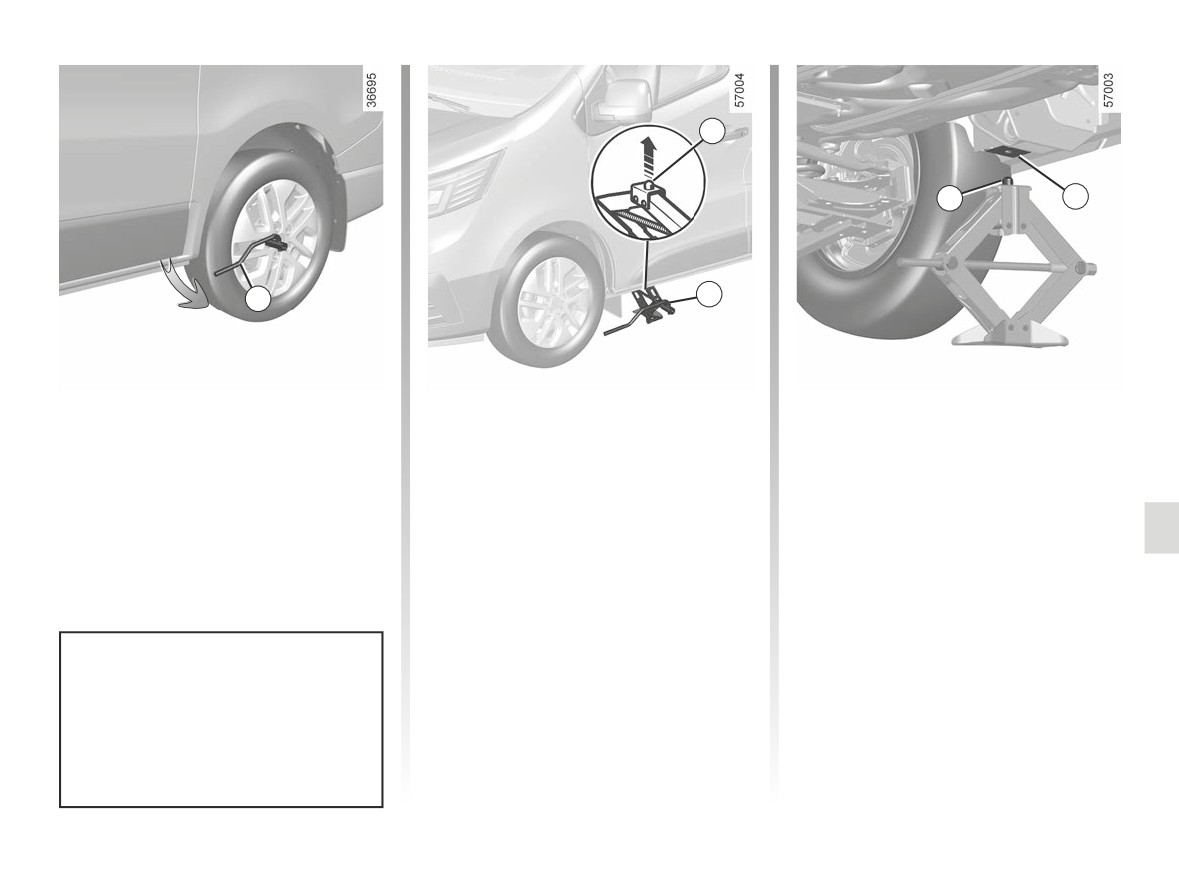 36695

57004

57003