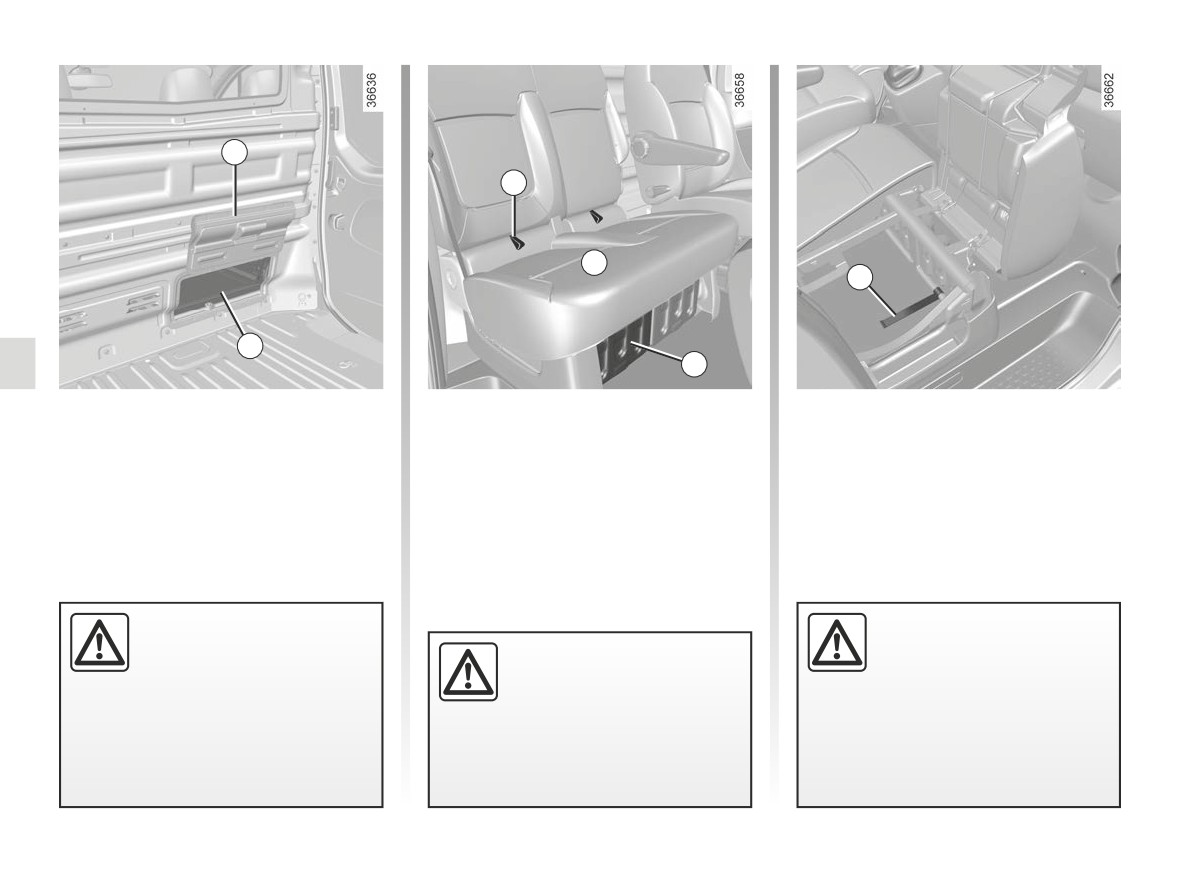 36636

36658

36662