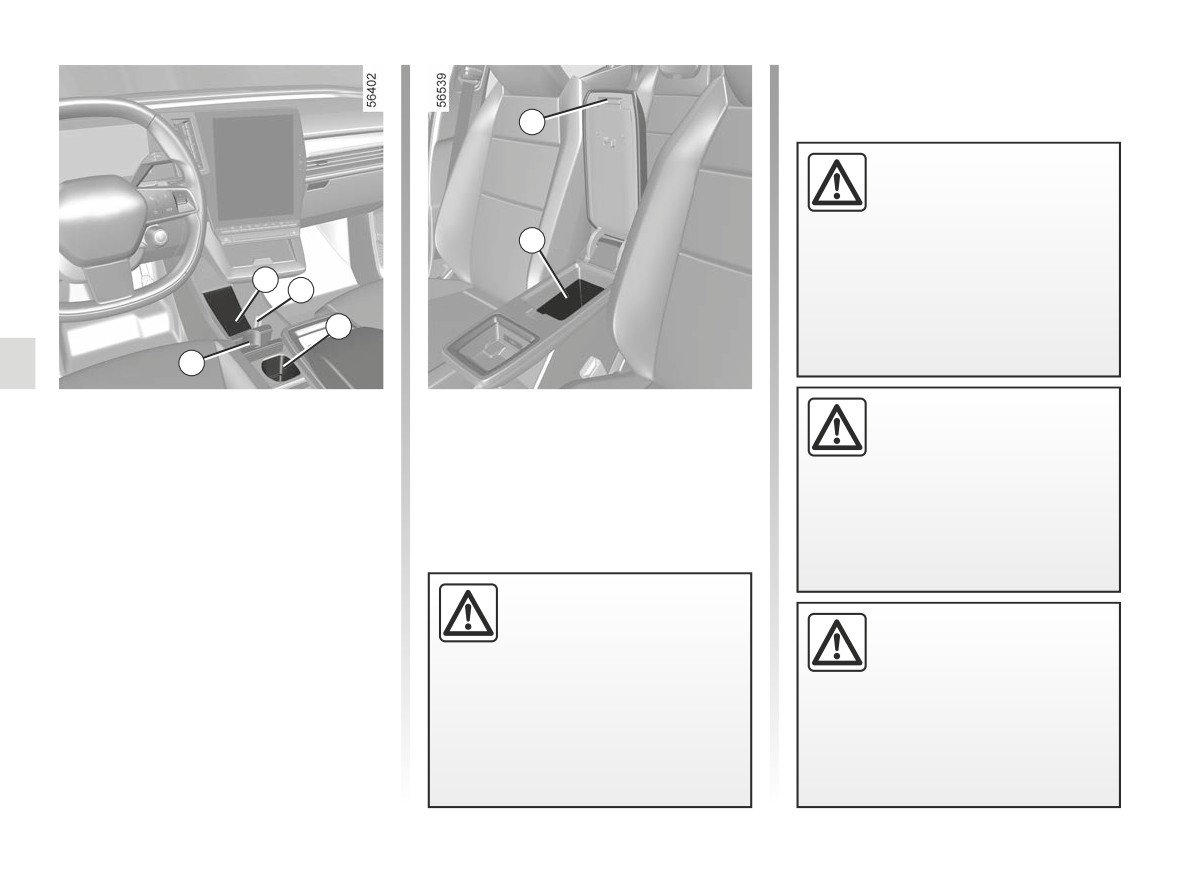 56402

56539