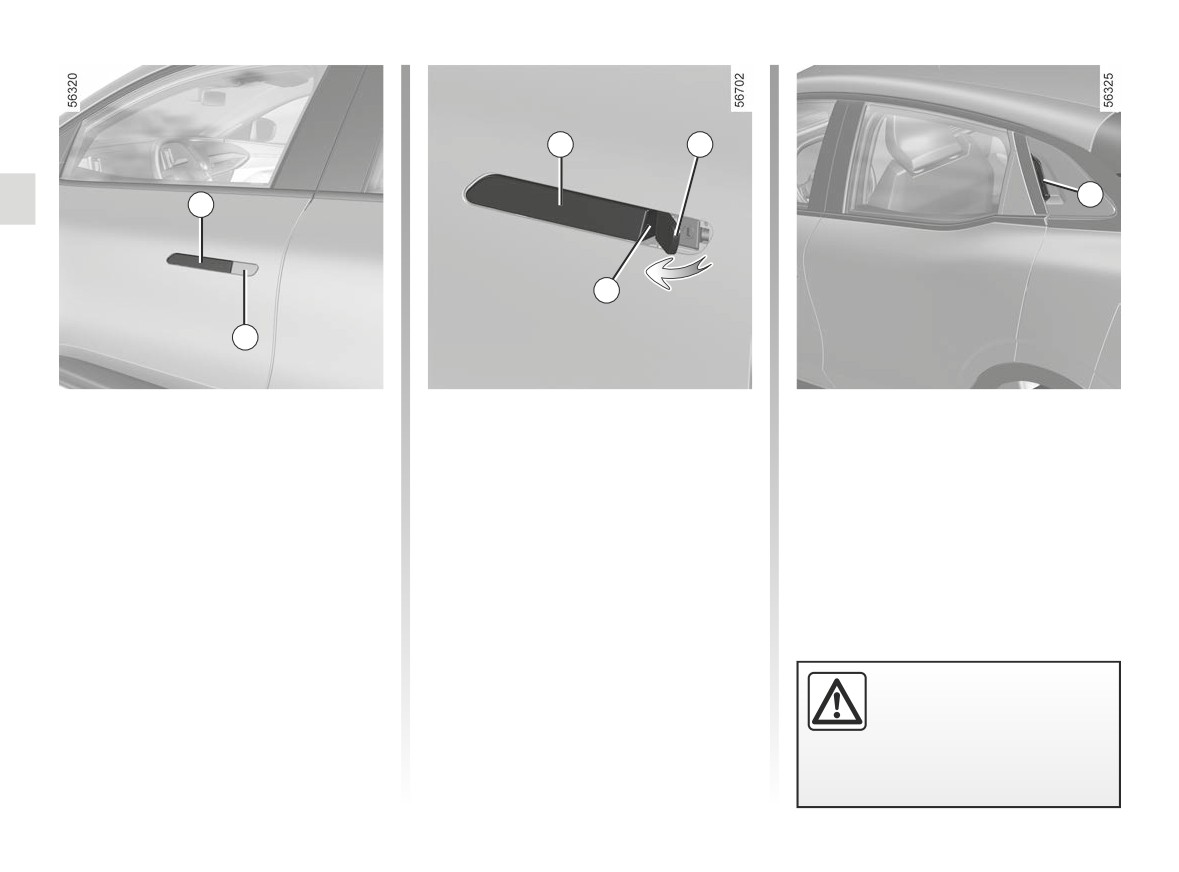 56320

56702

56325