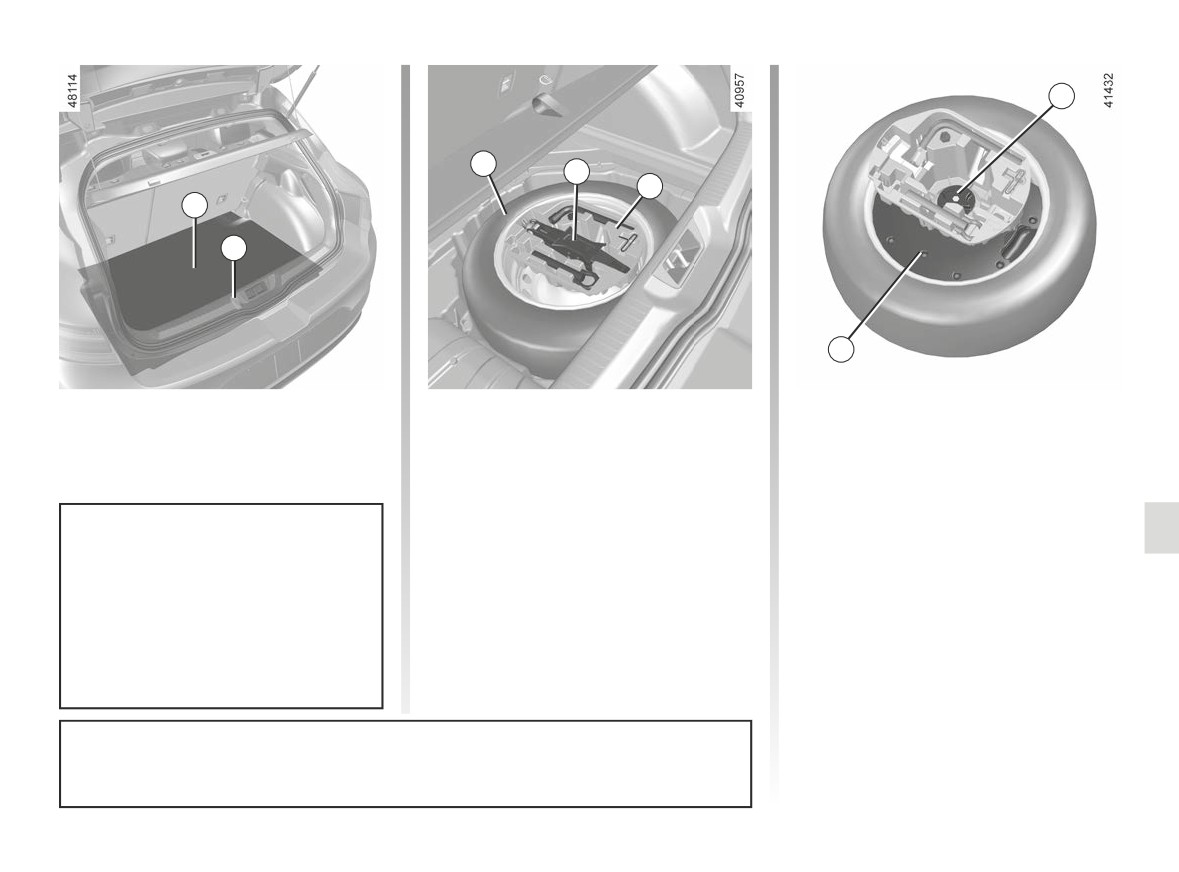 48114

40957

41432