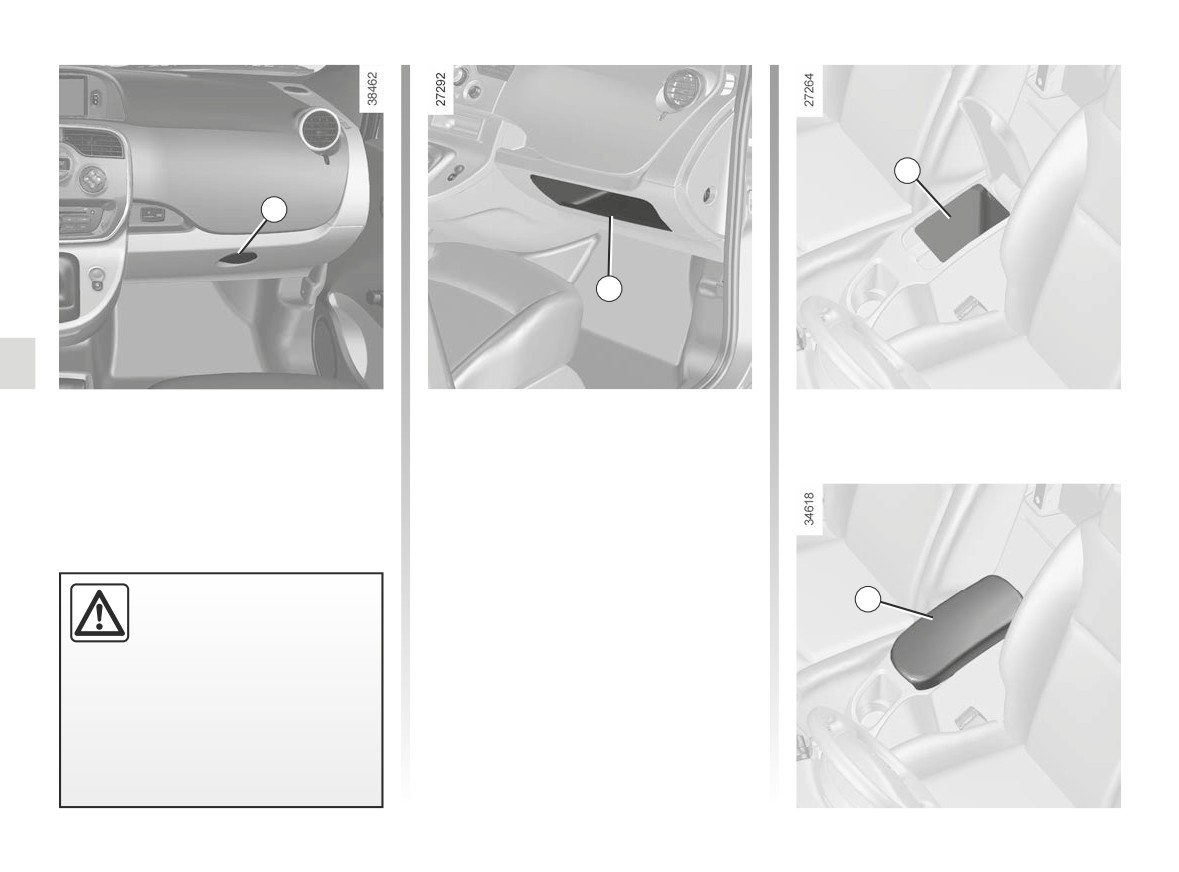 38462

27292

27264

34618