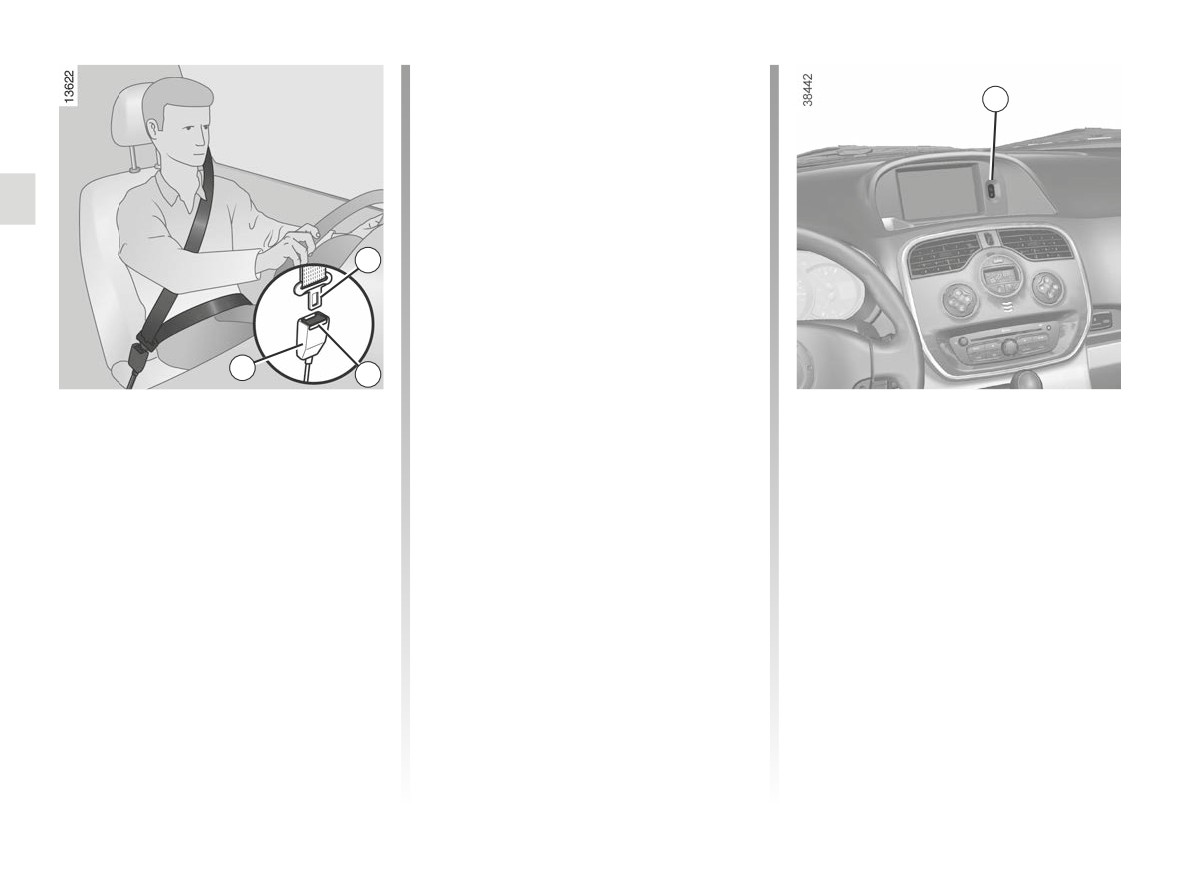 13622

38442