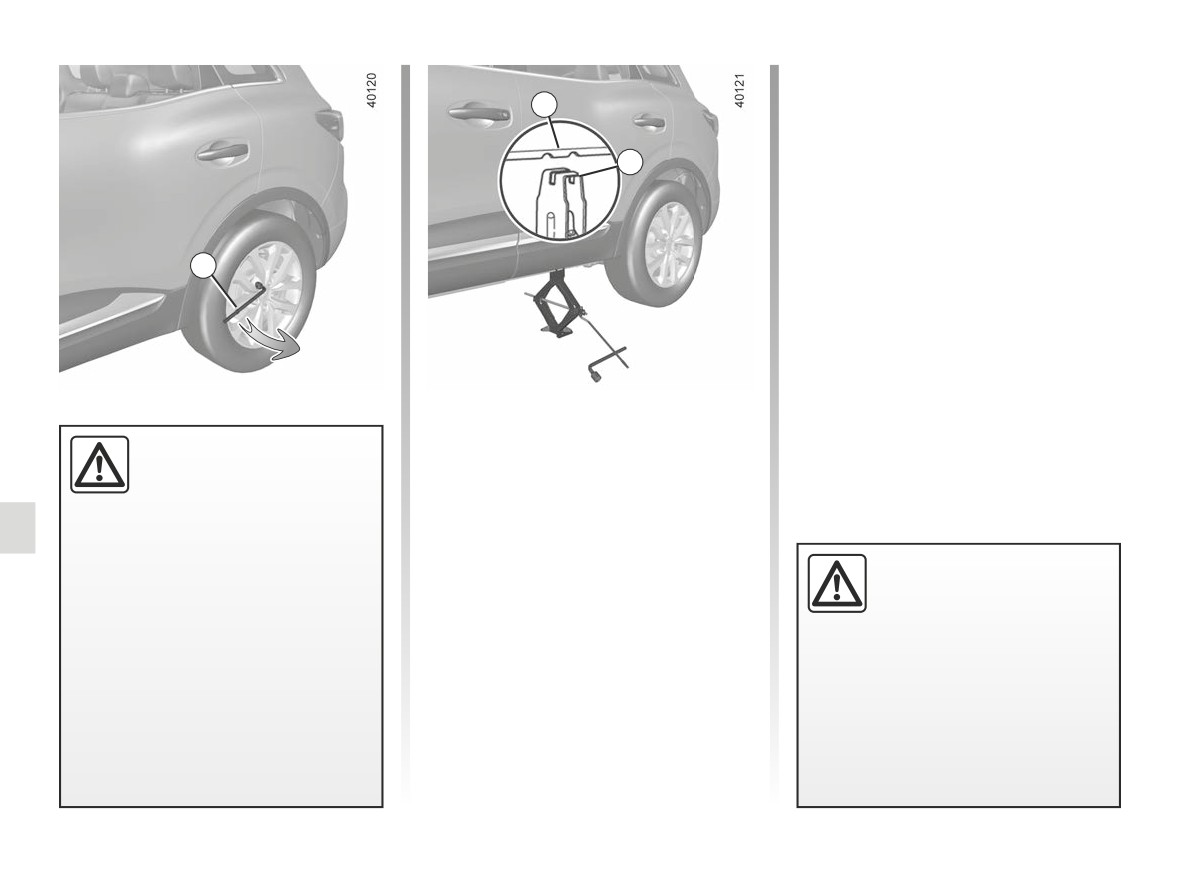 40120

40121