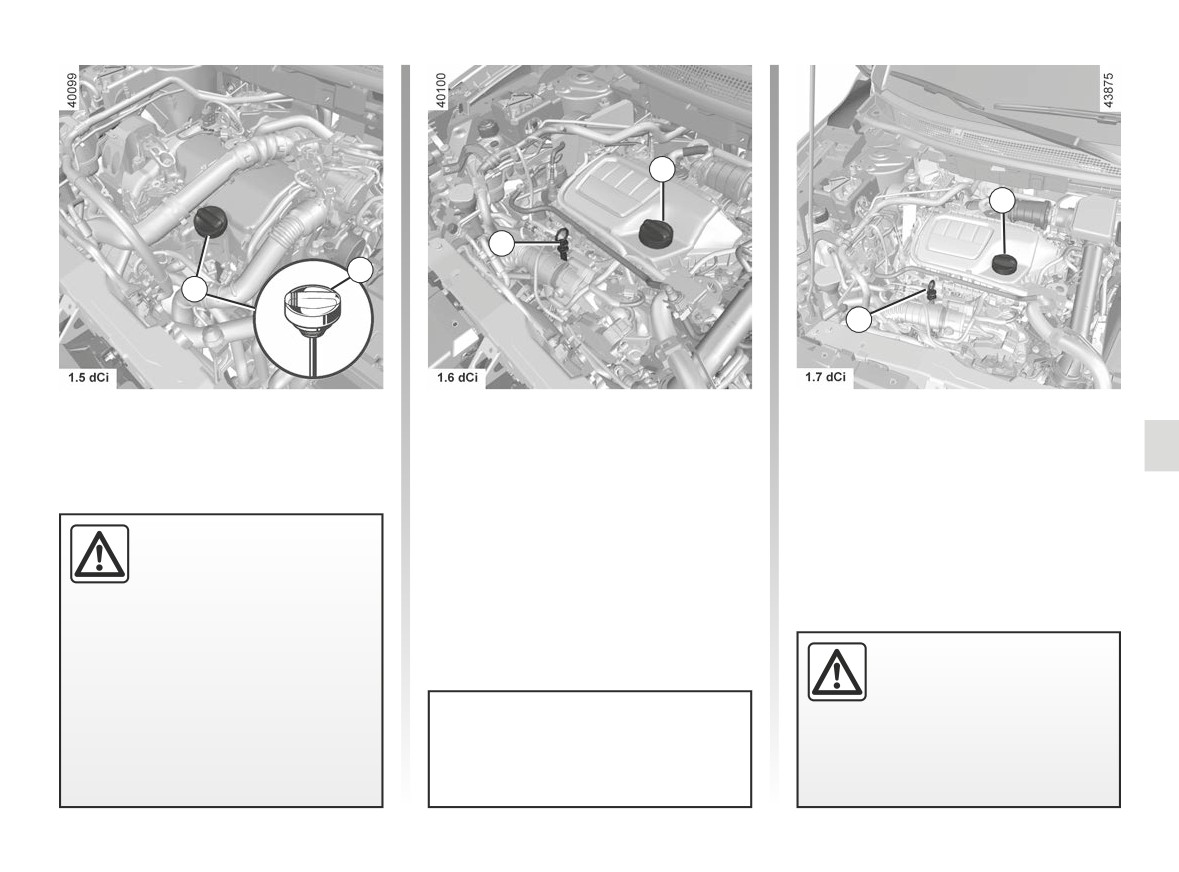 40099

1.5 dCi

40100

1.6 dCi

43875

1.7 dCi