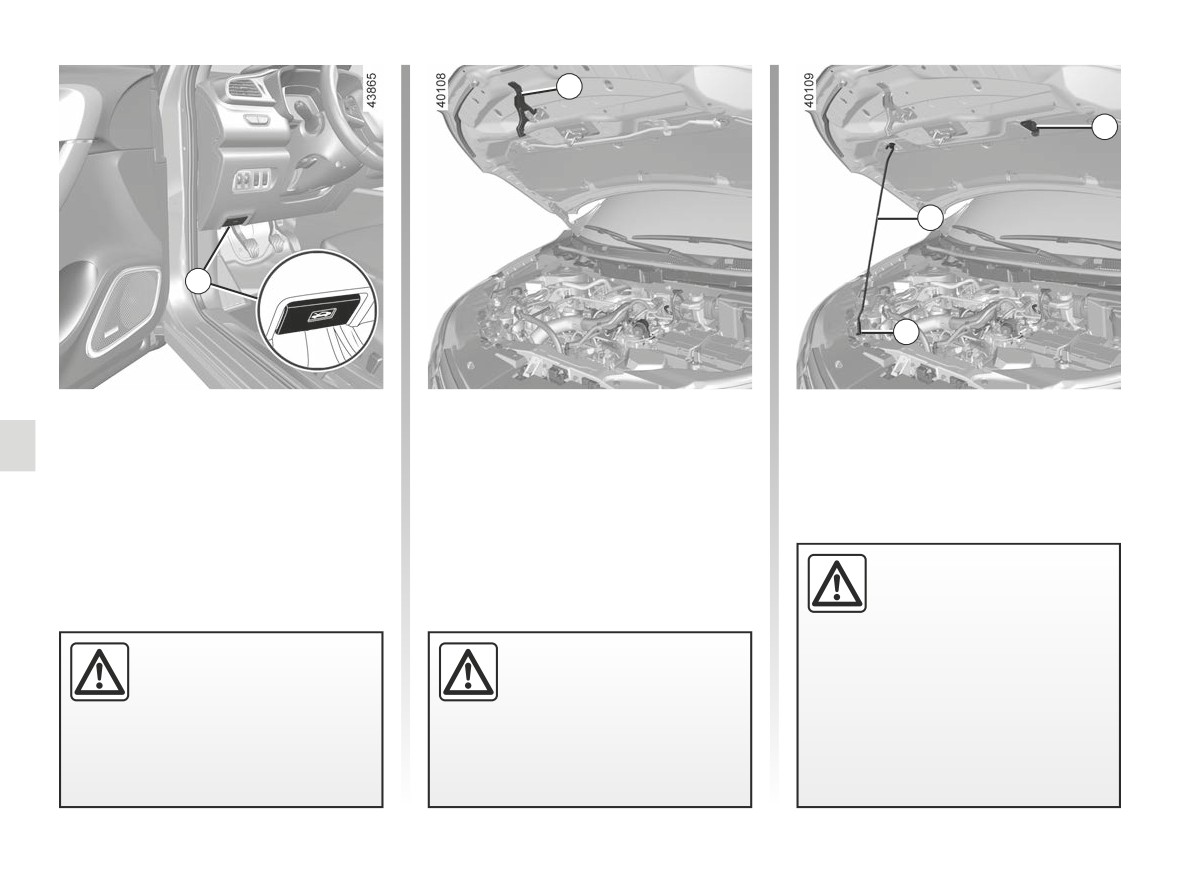 43865

40108

40109