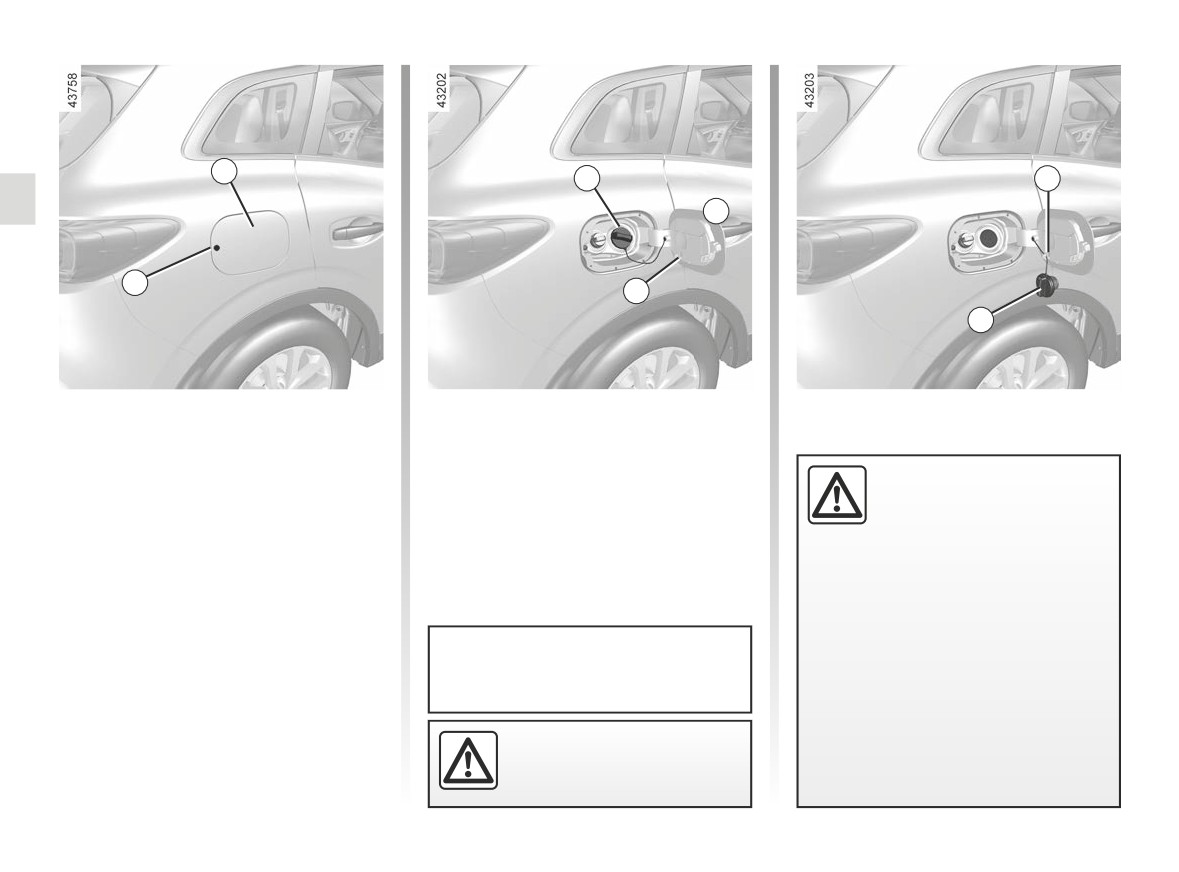 43758

43202

43203