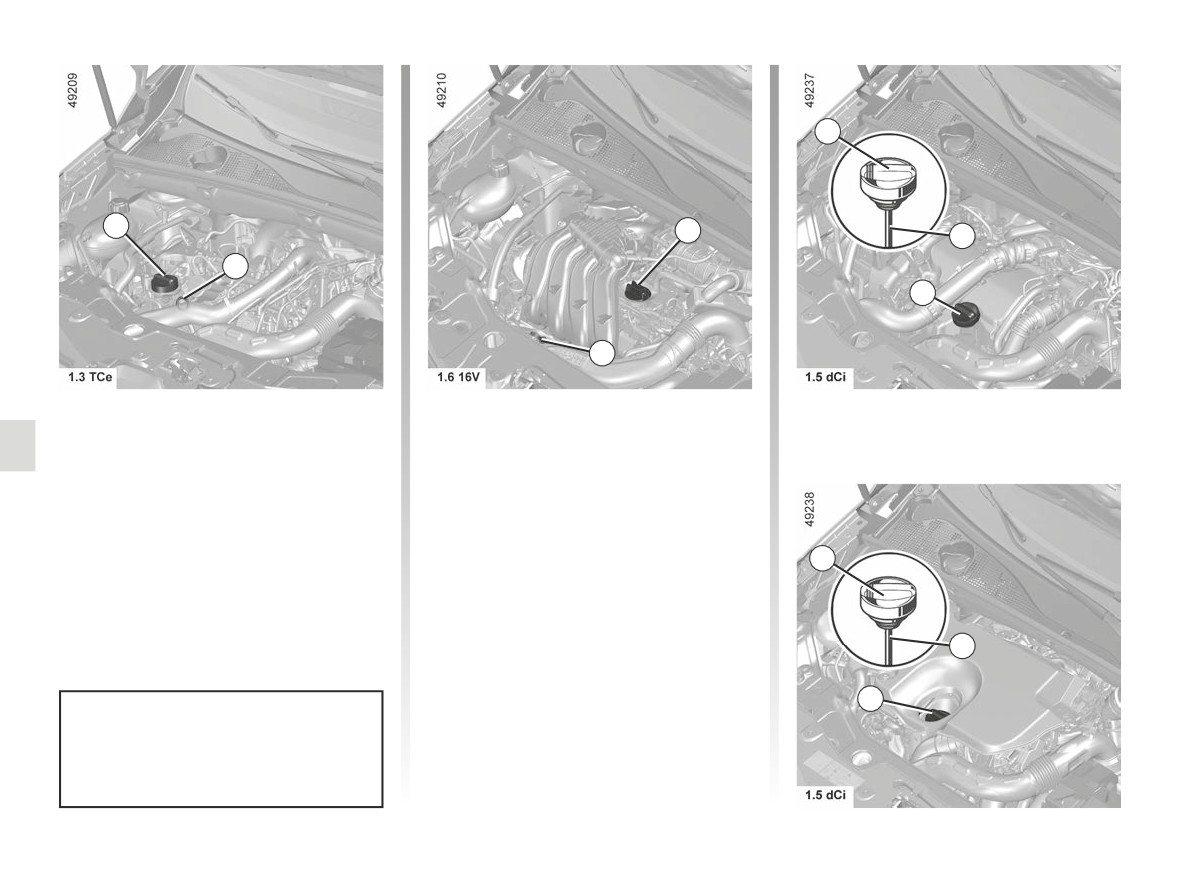 49209

1.3 TCe

49210

1.6 16V

49237

1.5 dCi

49238

1.5 dCi