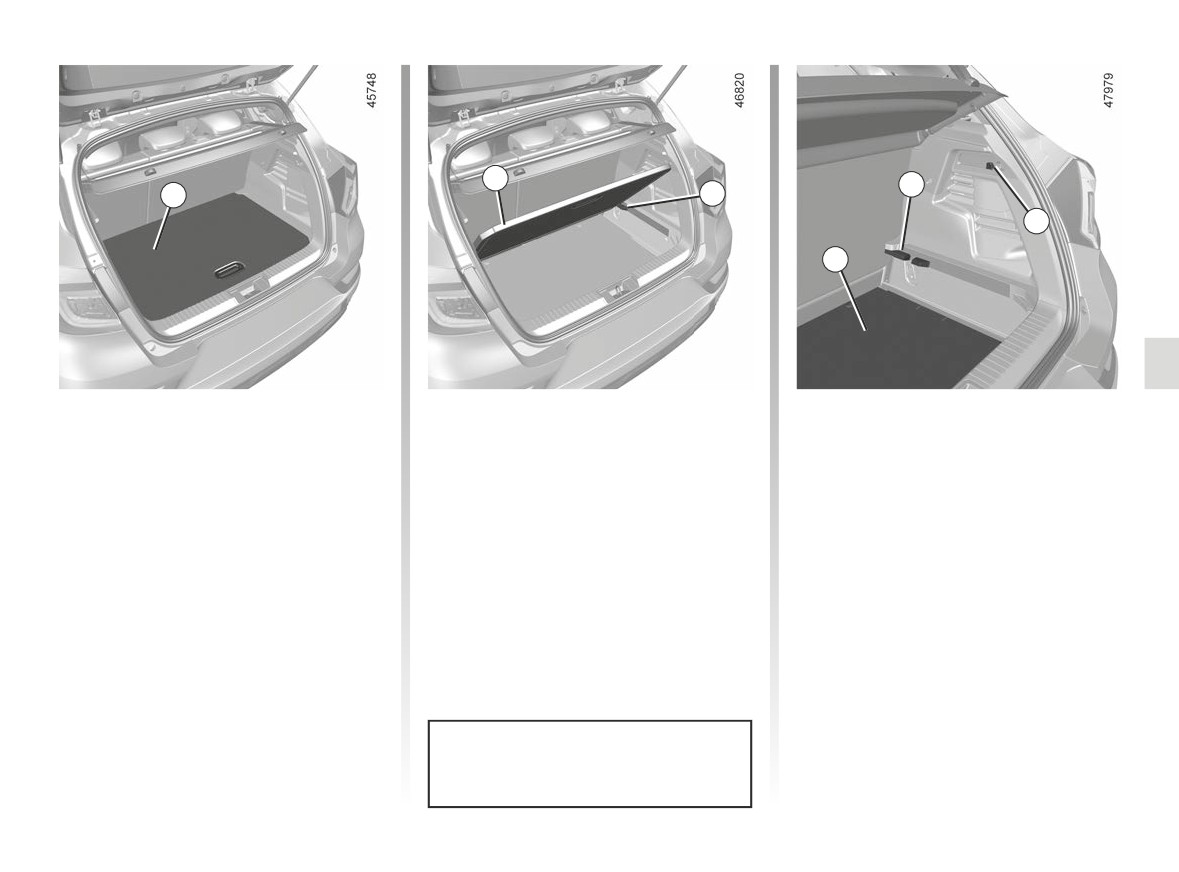 45748

46820

47979