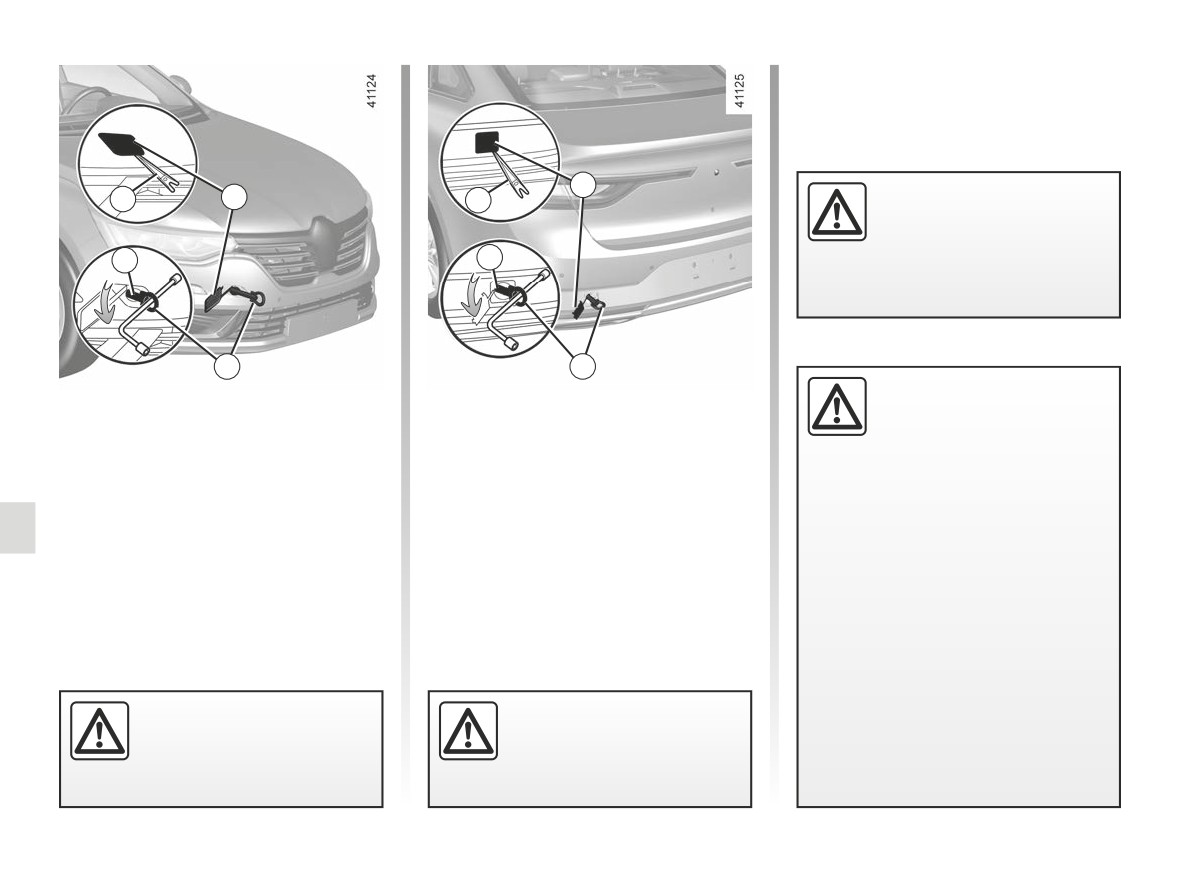 41124

41125