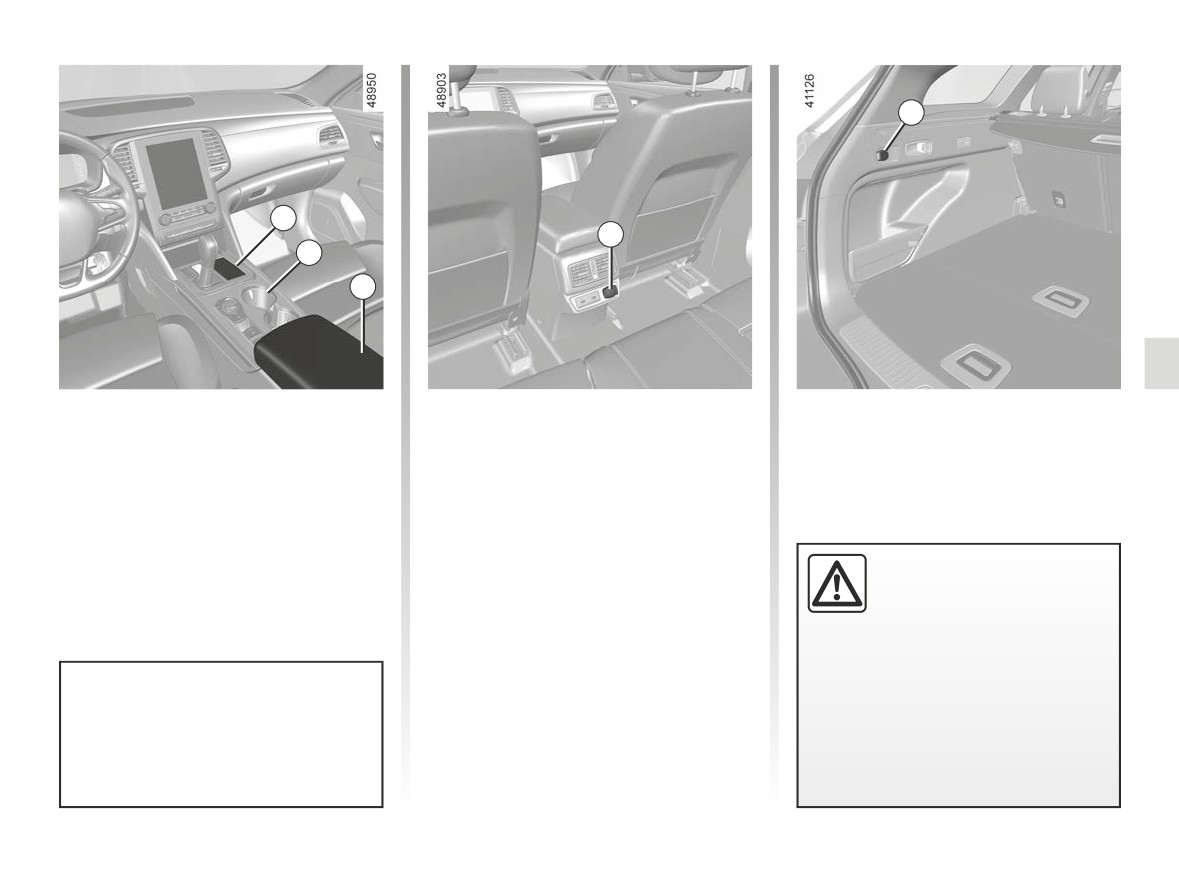 48950

48903

41126