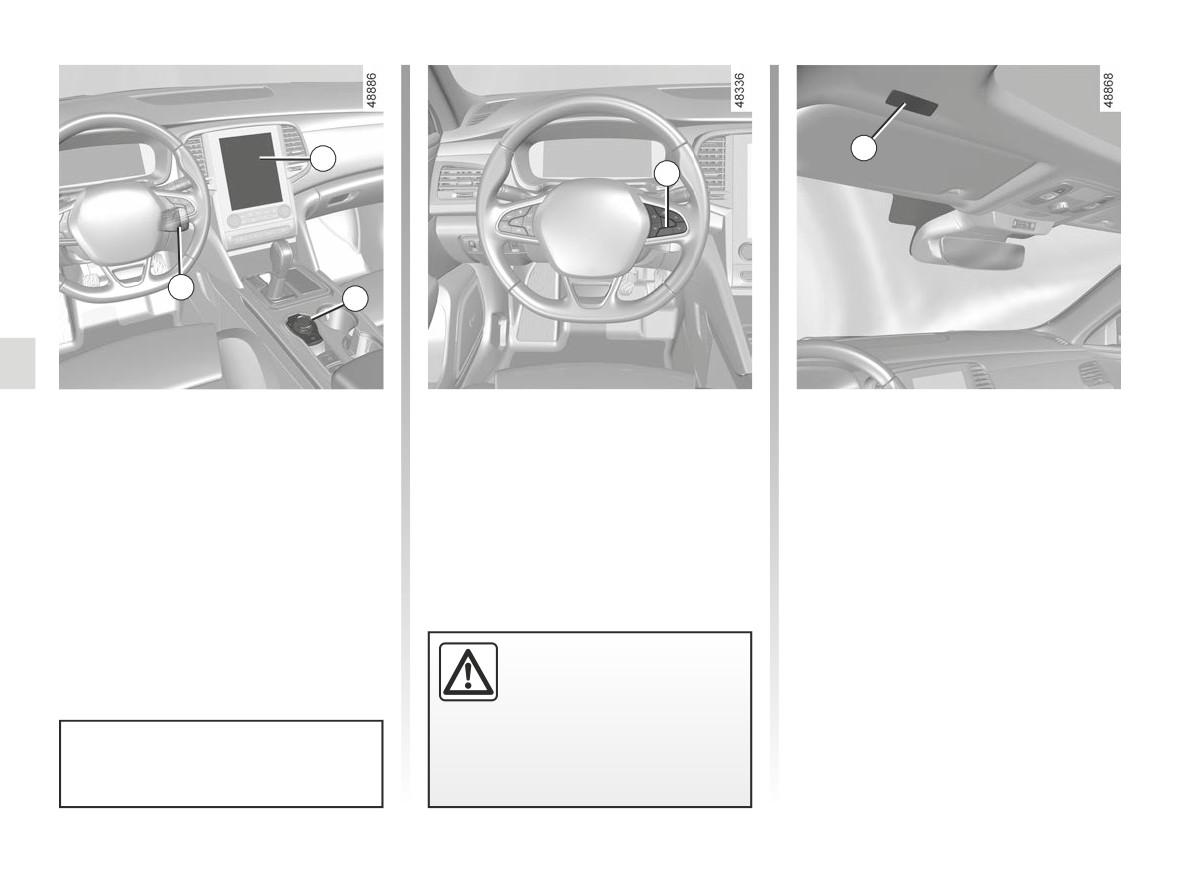 48886

48336

48868