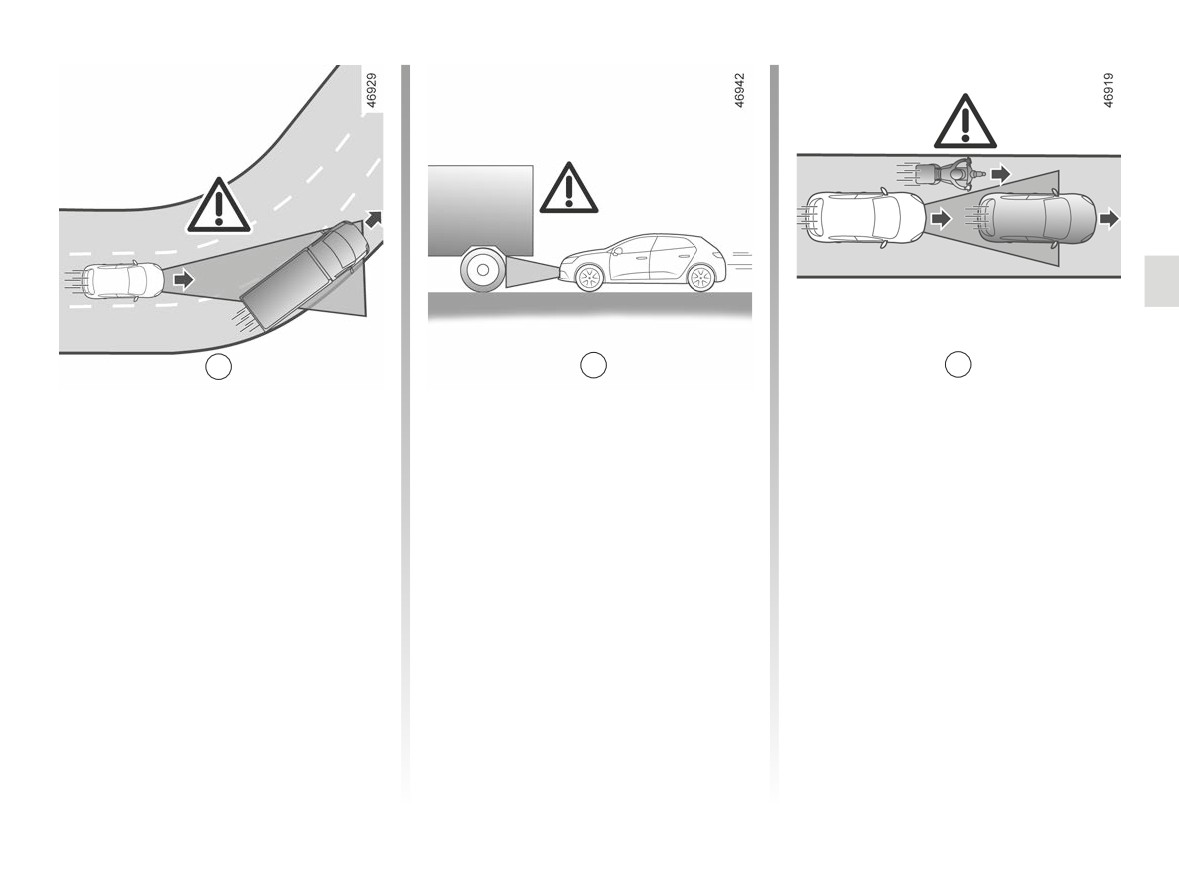 46929

46942

46919