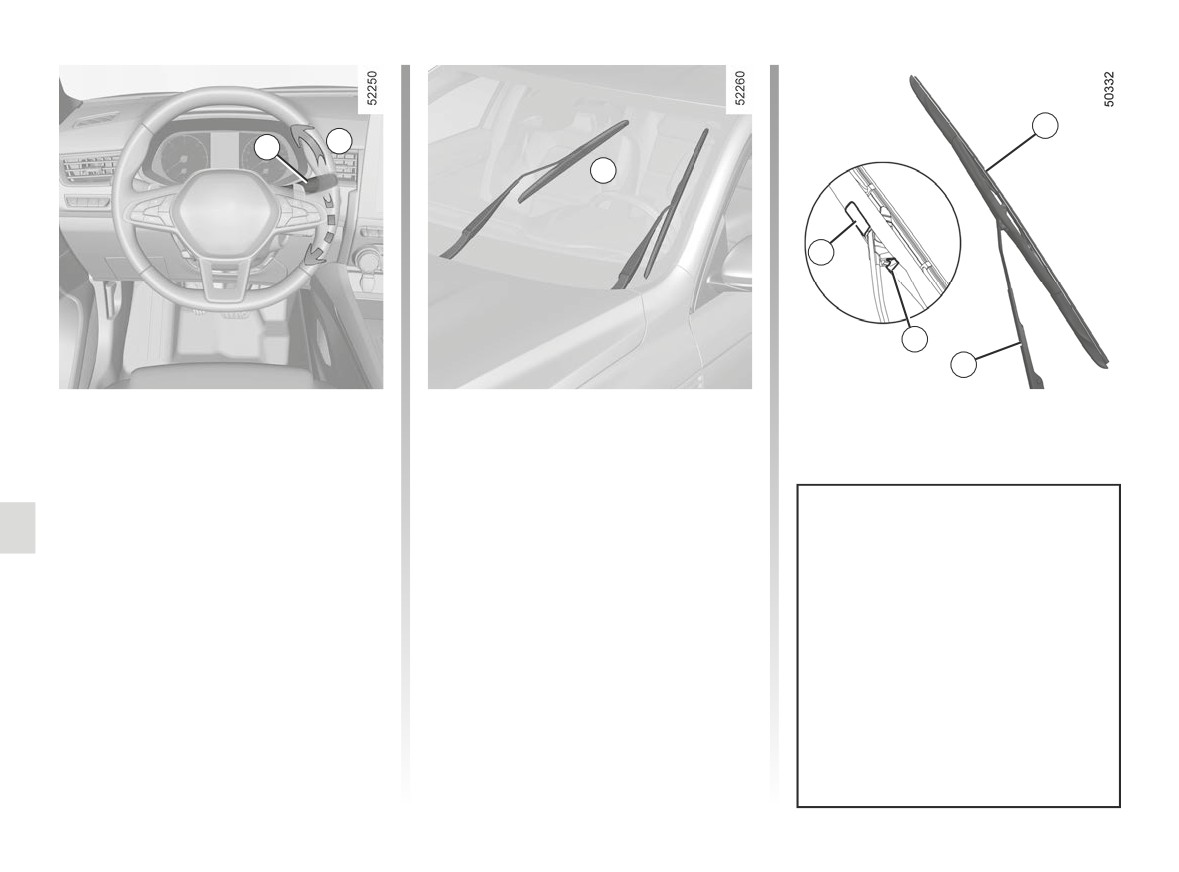 52250

52260

50332