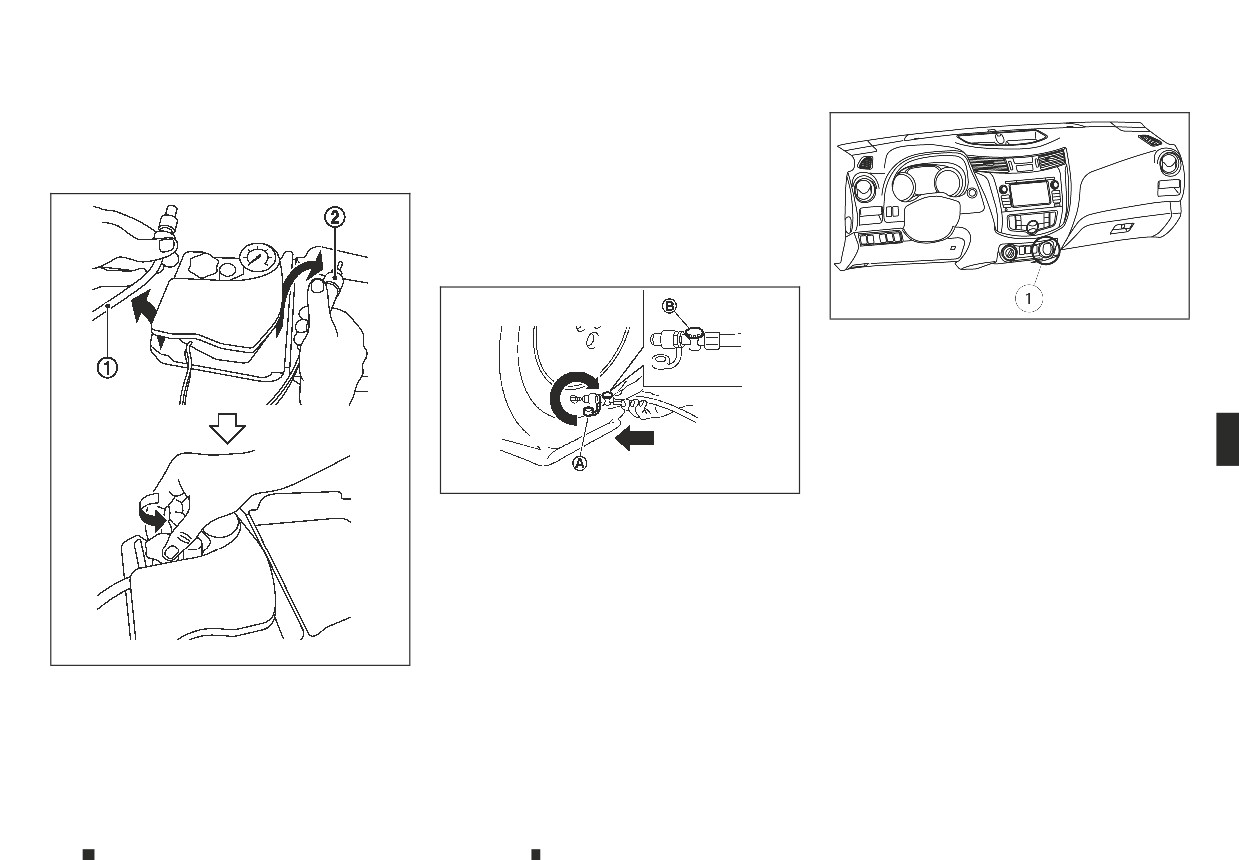 ②

①

Ⓑ

Ⓐ

1