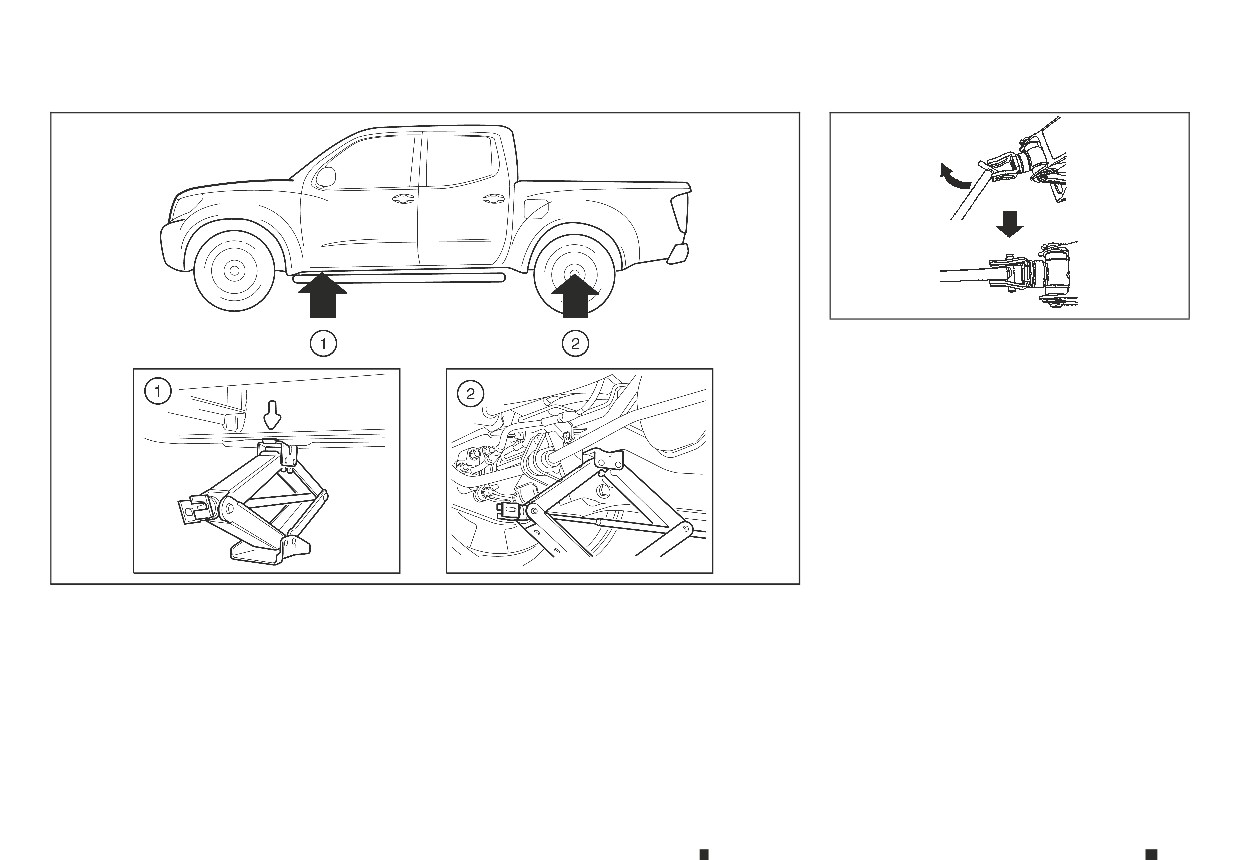 1

2

1

2