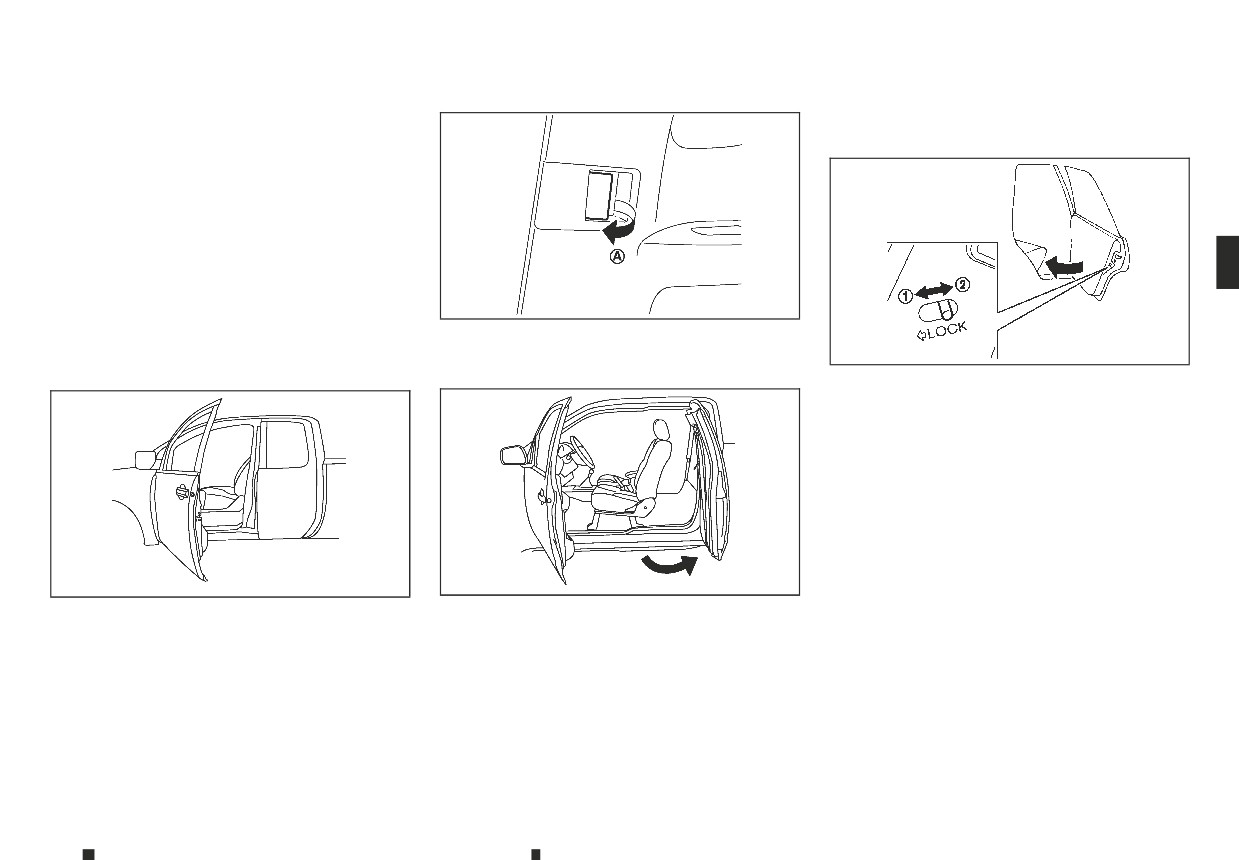 Ⓐ

① ② LOCK