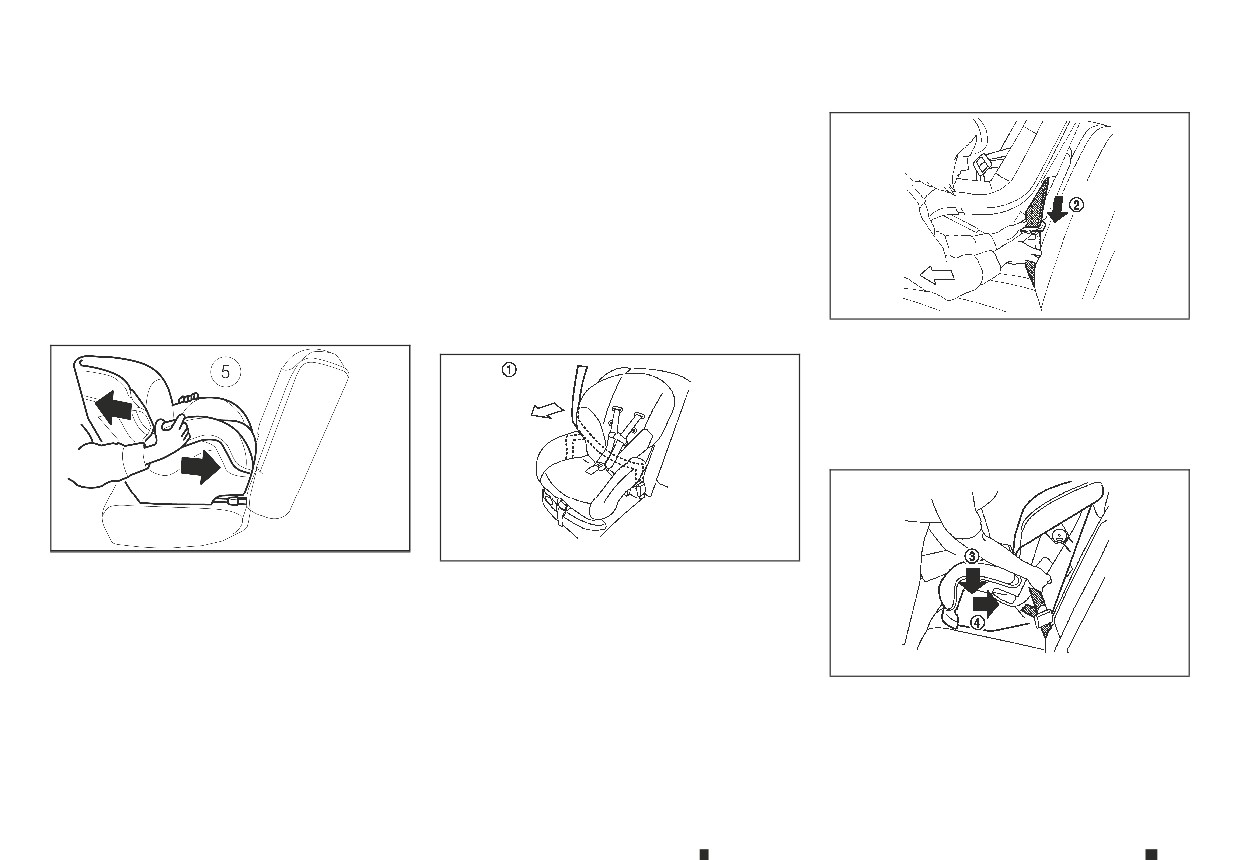 5

①

②

③

④