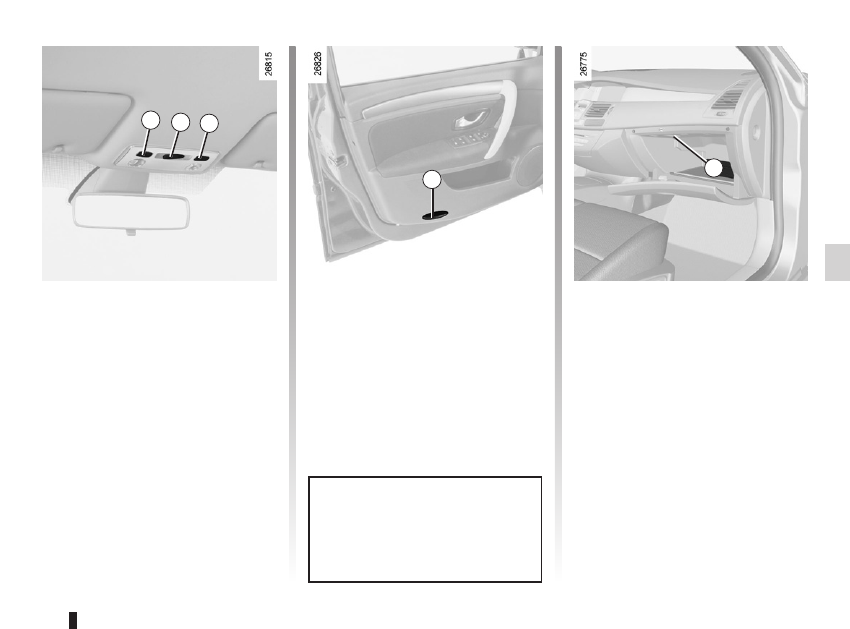 26815

26826

26775