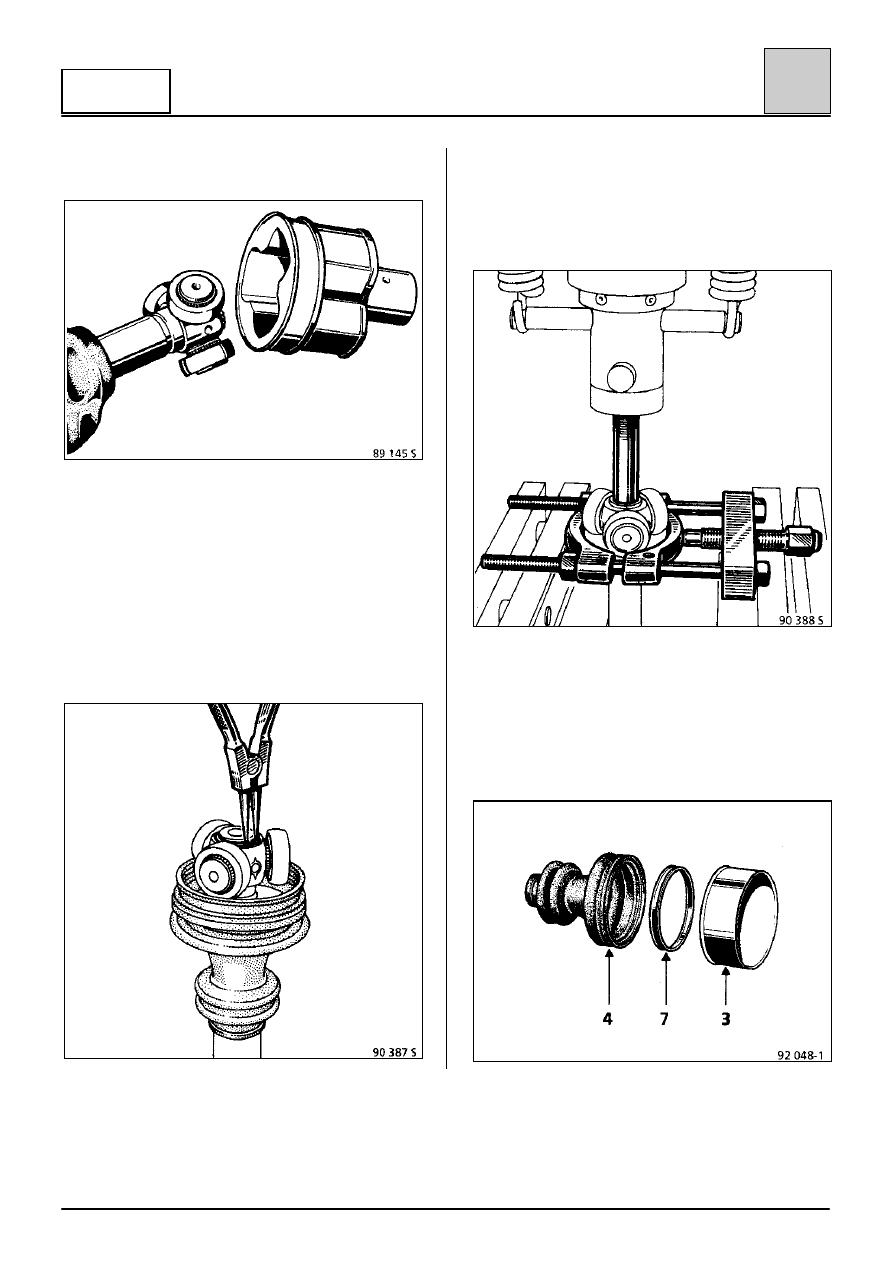 89 145 S

90 387 S

90 388 S

4 7 3

92 048-1