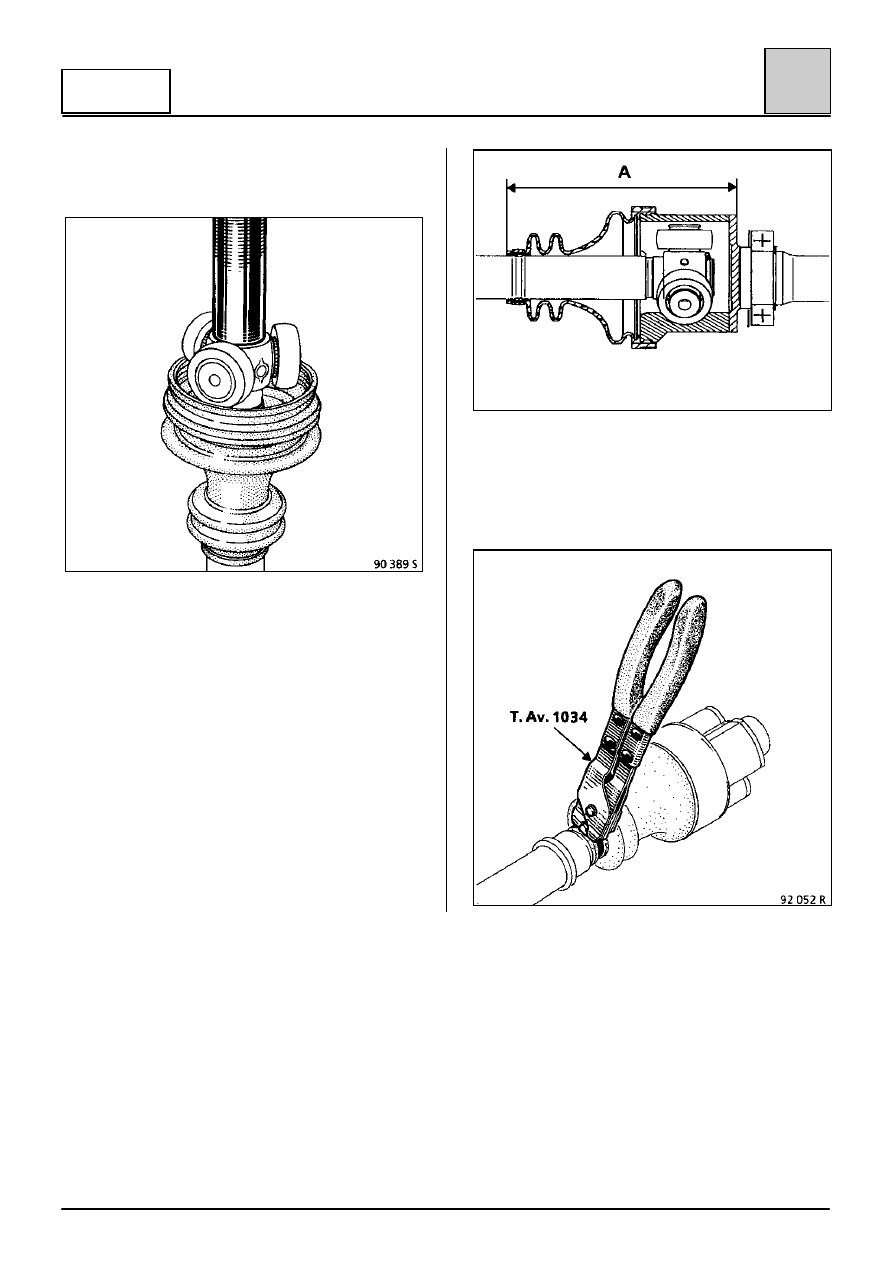 90 389 S

A

T. Av. 1034

92 052 R