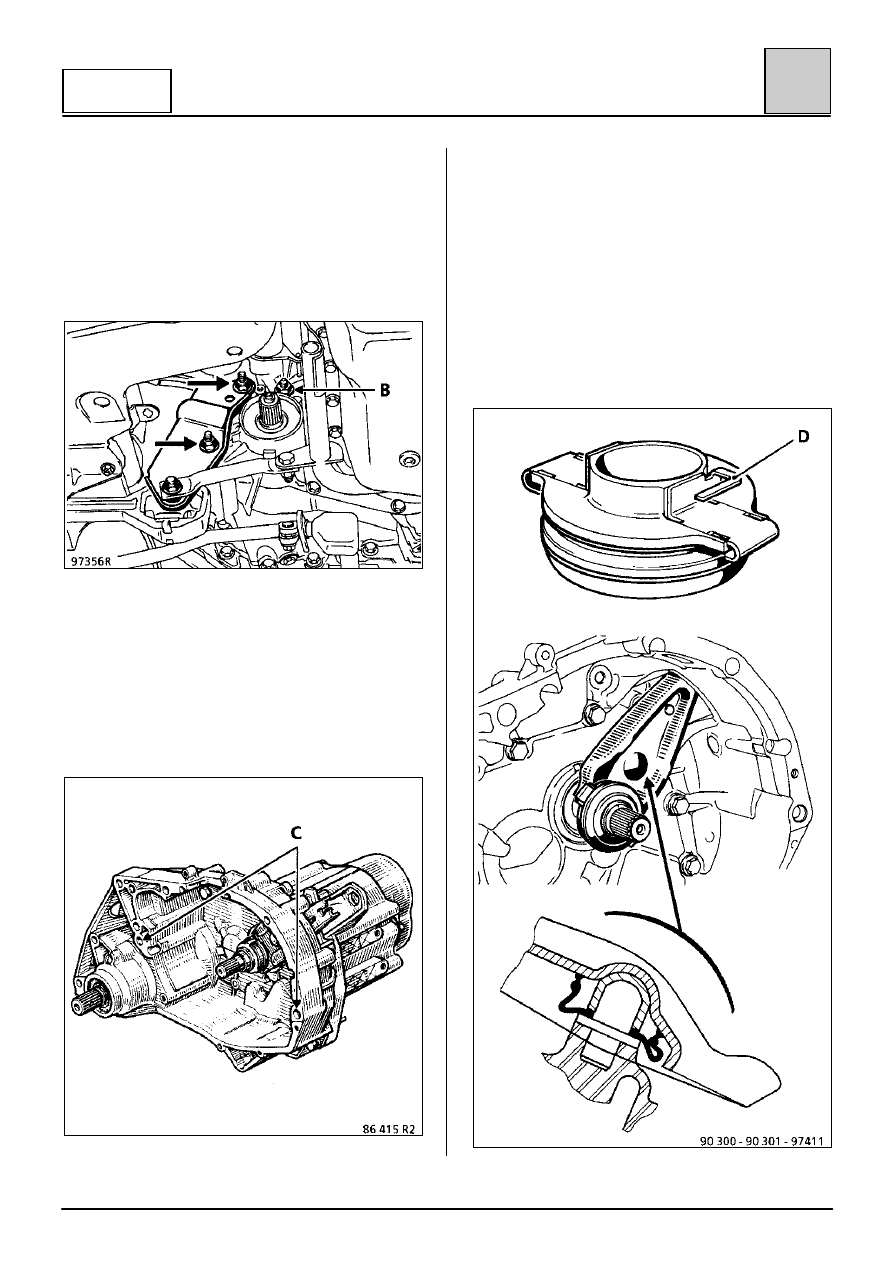 B

97356R

C

86 415 R2

D

90 300 - 90 301 - 97411