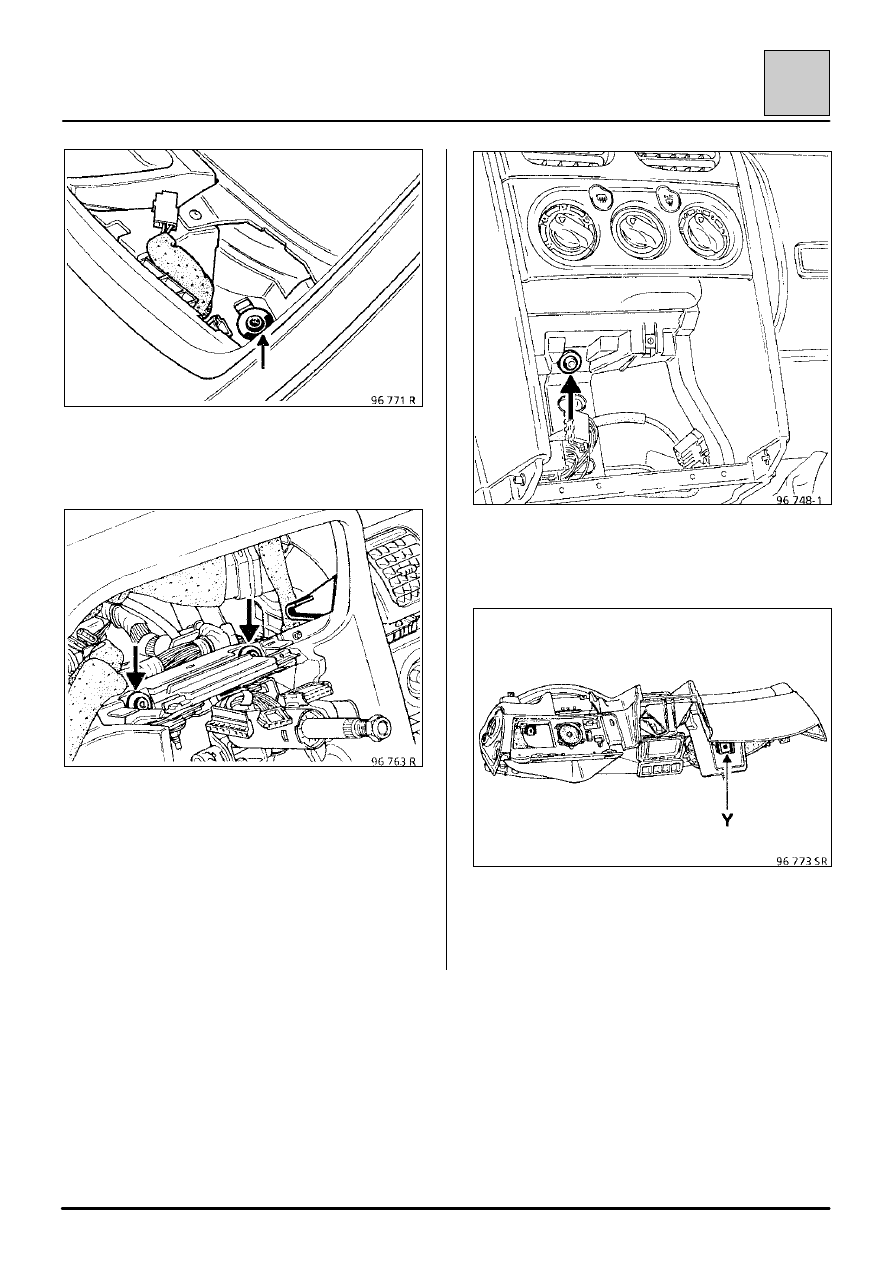 96 771 R

96 763 R

96 748-1

Y

96 773 SR