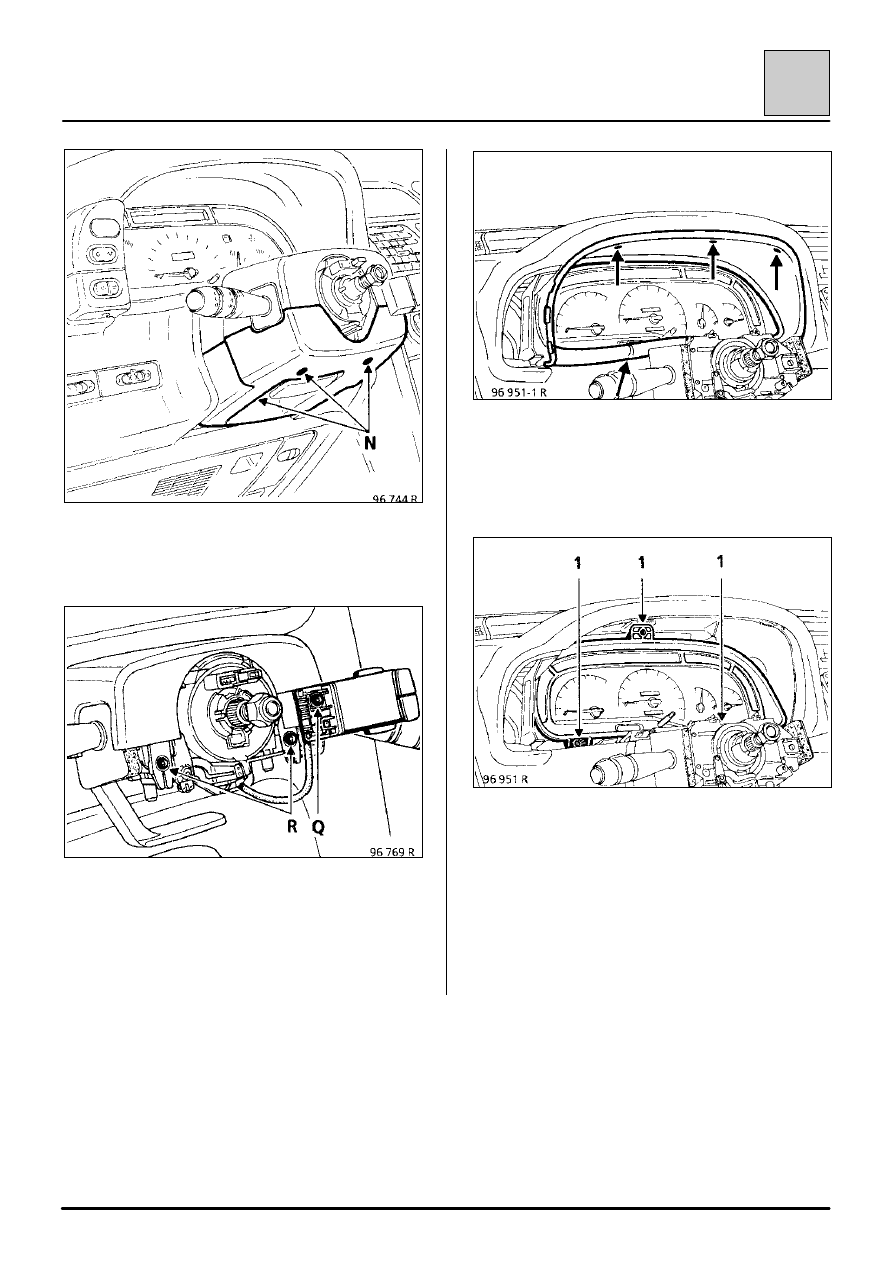 N

96 744 R

R Q

96 769 R

96 951-1 R

1 1 1

96 951 R