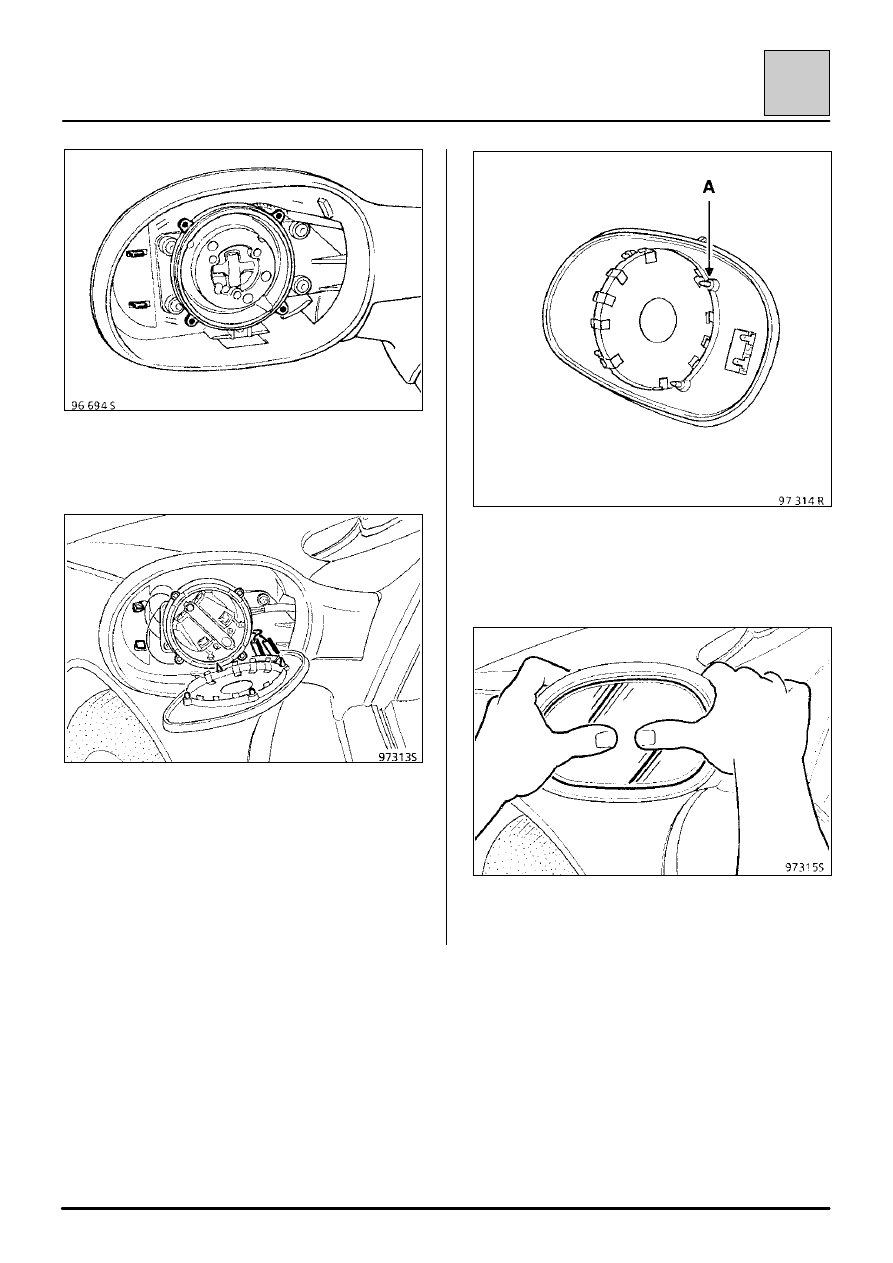 96 694 S

97313S

A

97 314 R

97315S