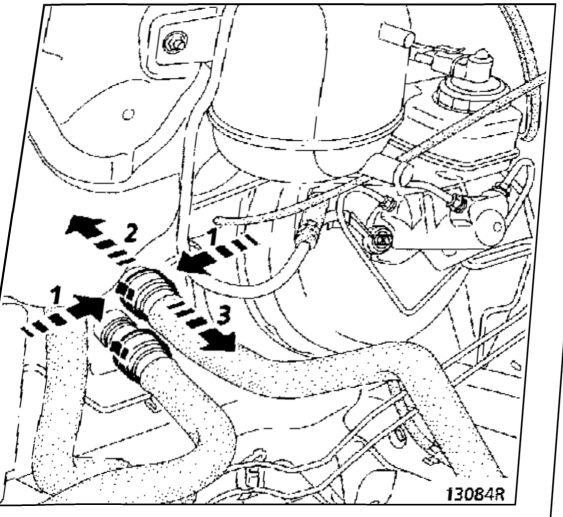 2
1
1
3
13084R