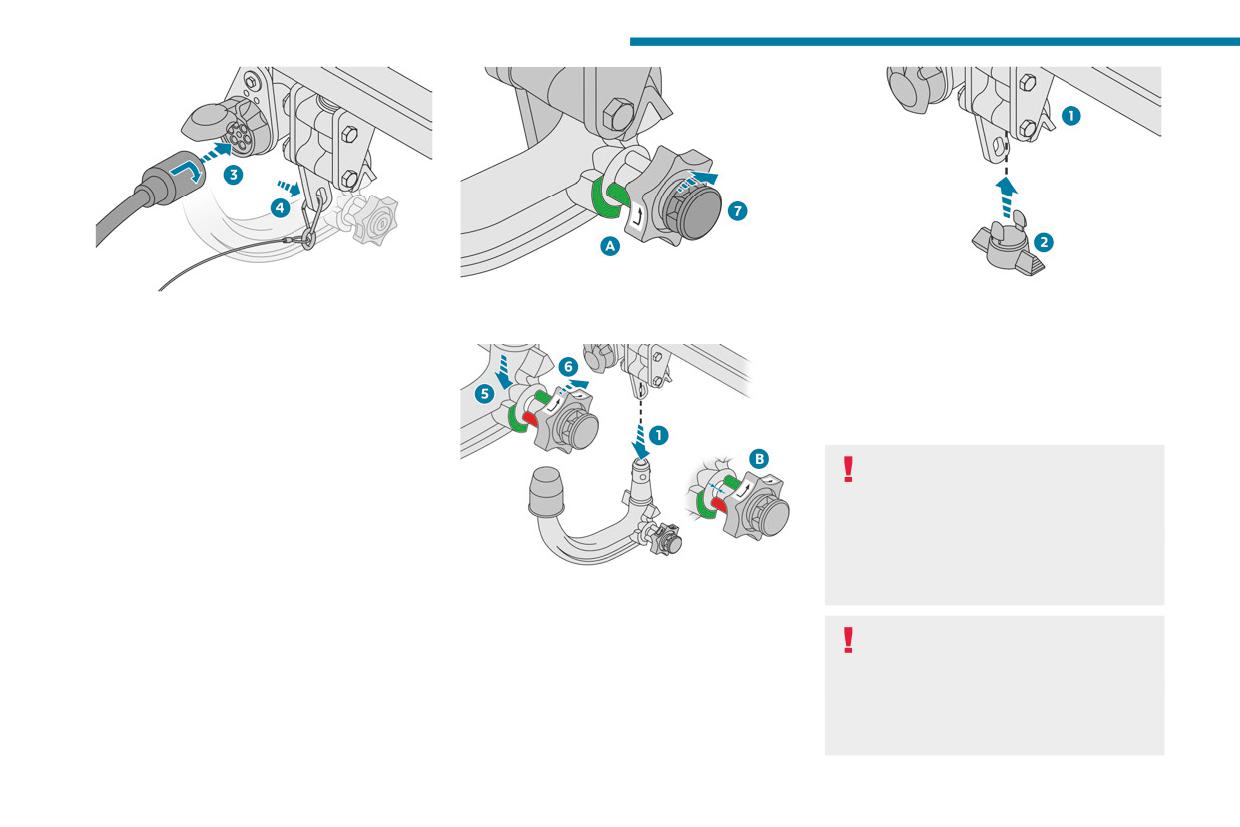 3
4
7
A
1
2
5
6
1
B
!
!