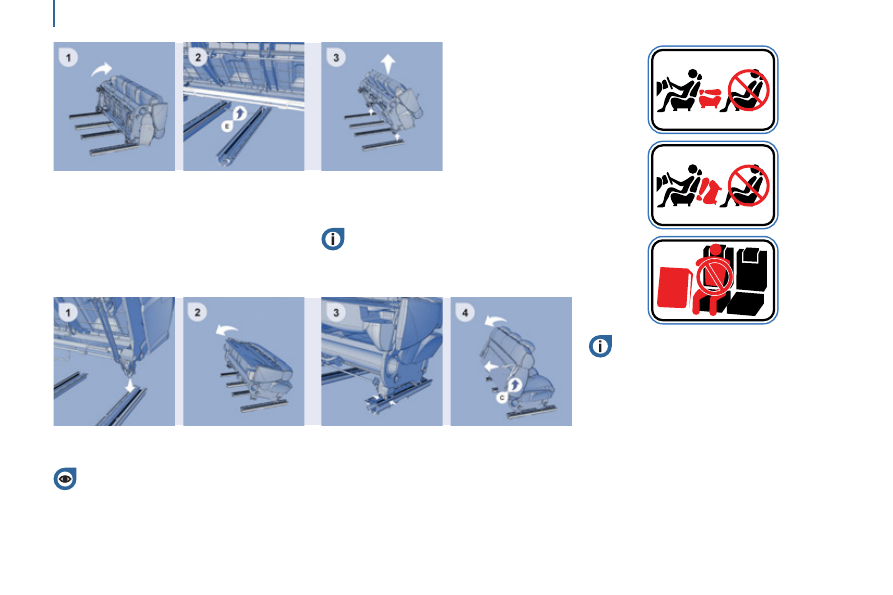 1

2

E

3

1

2

3

4

C