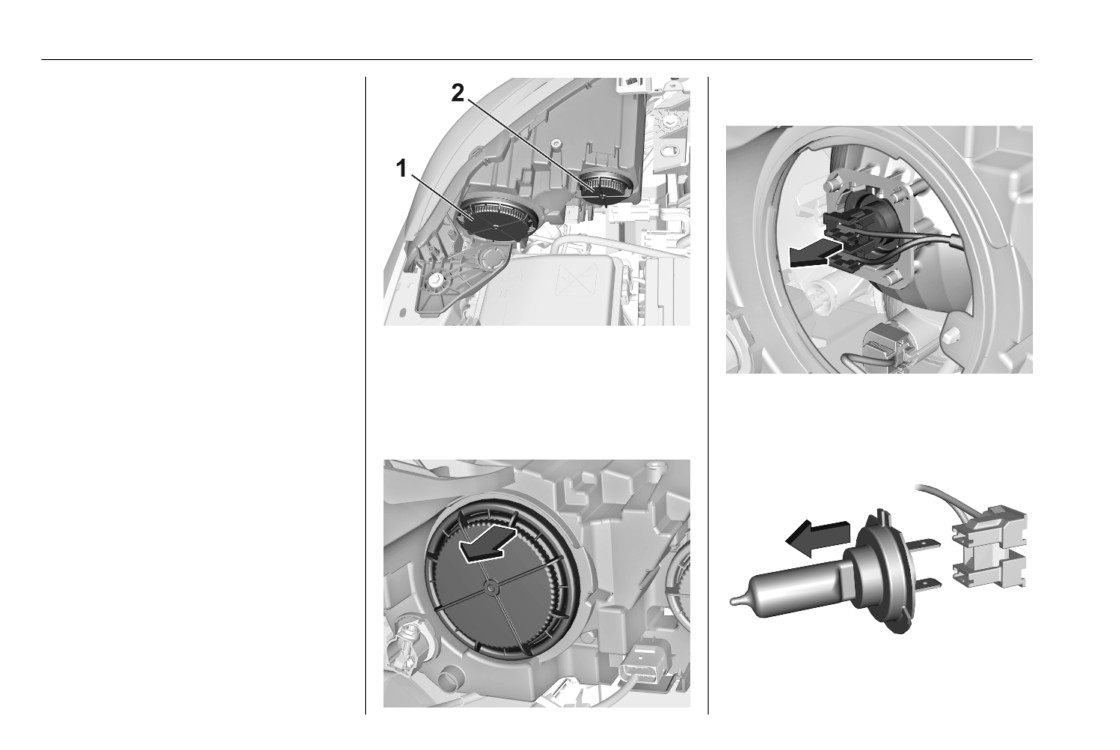 2

1