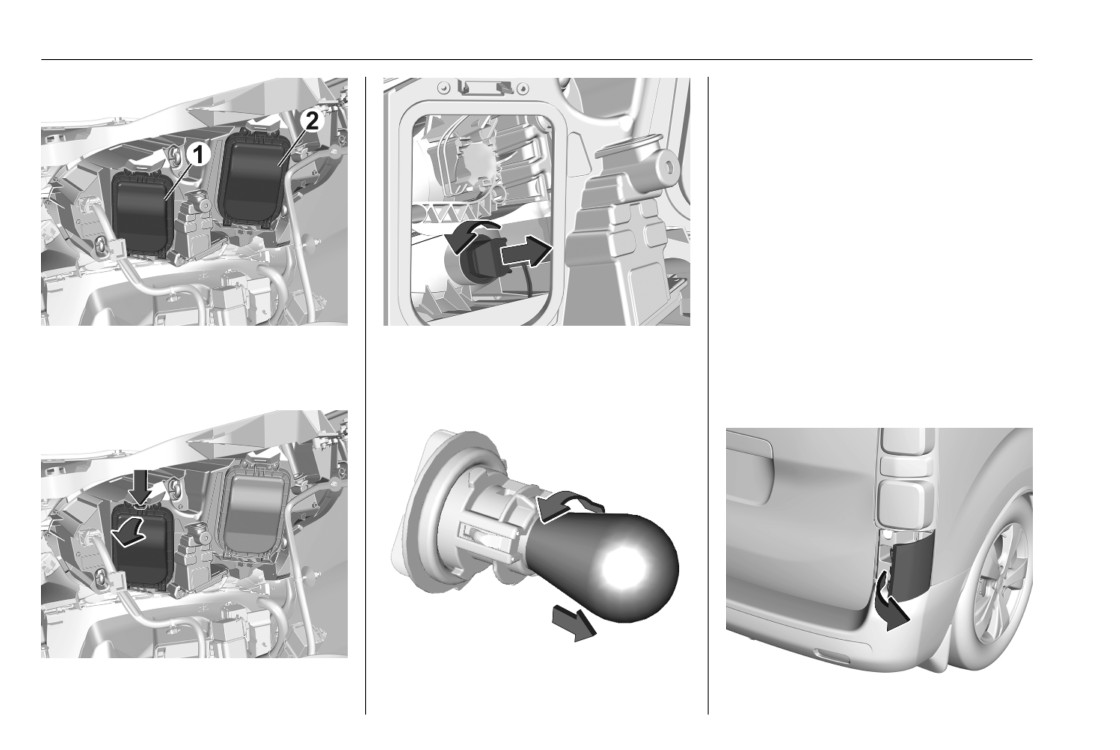 1

2