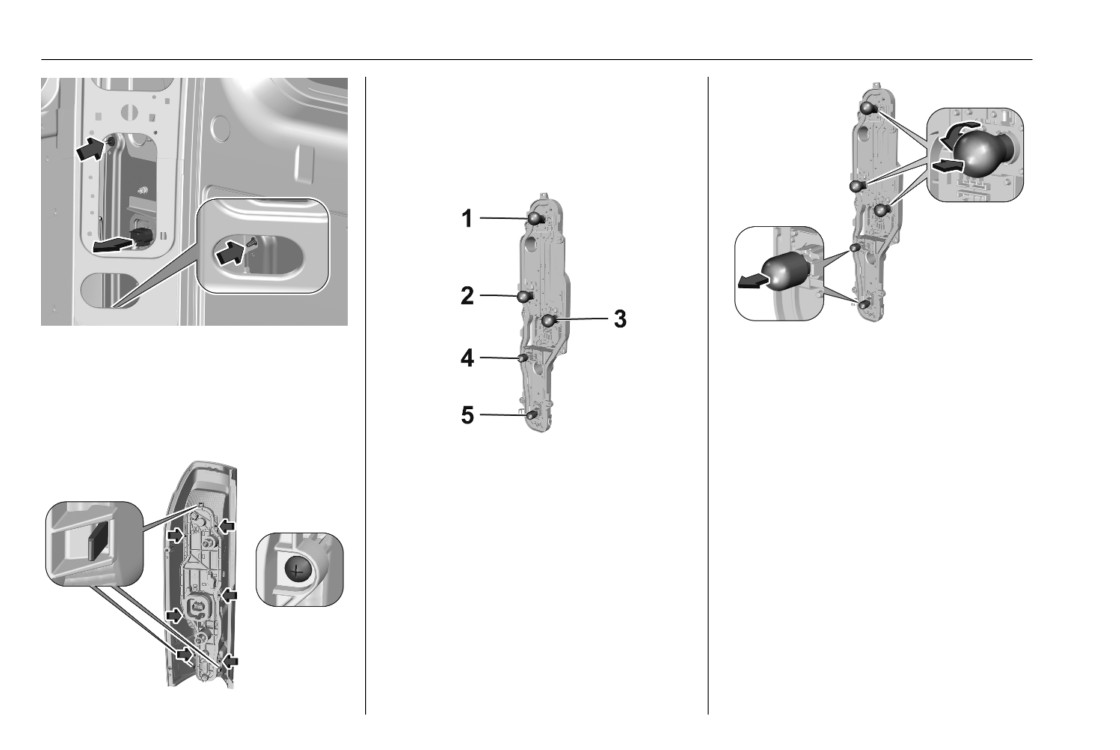 1
2
3
4
5