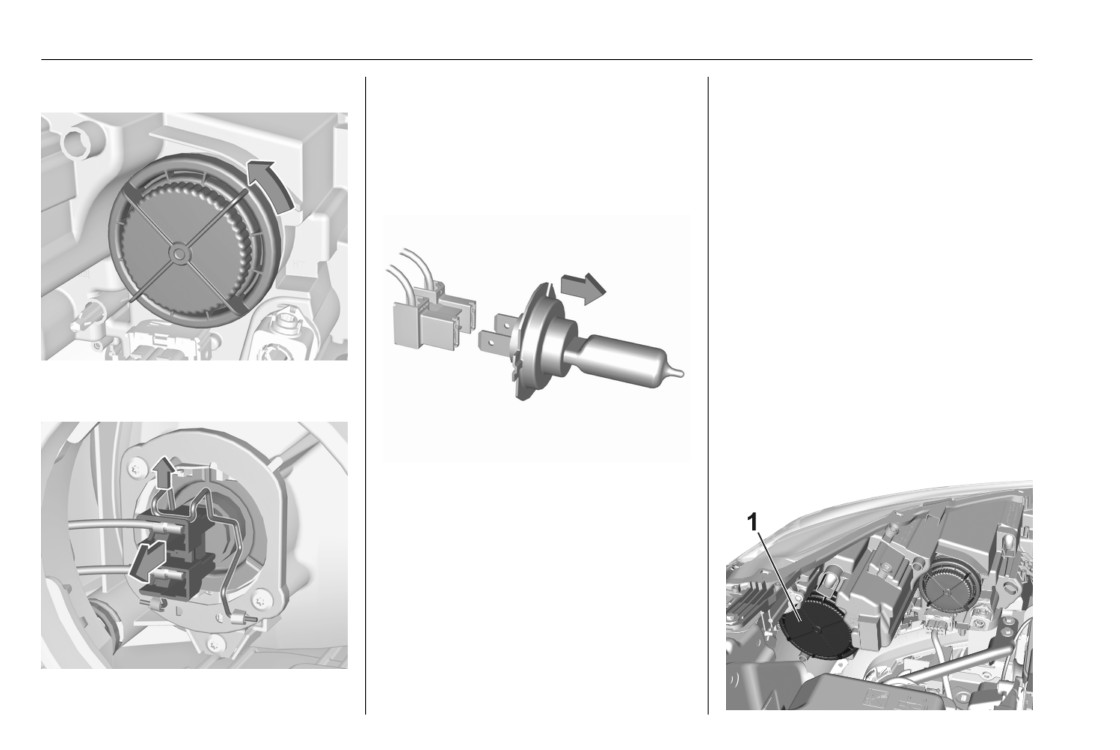 1