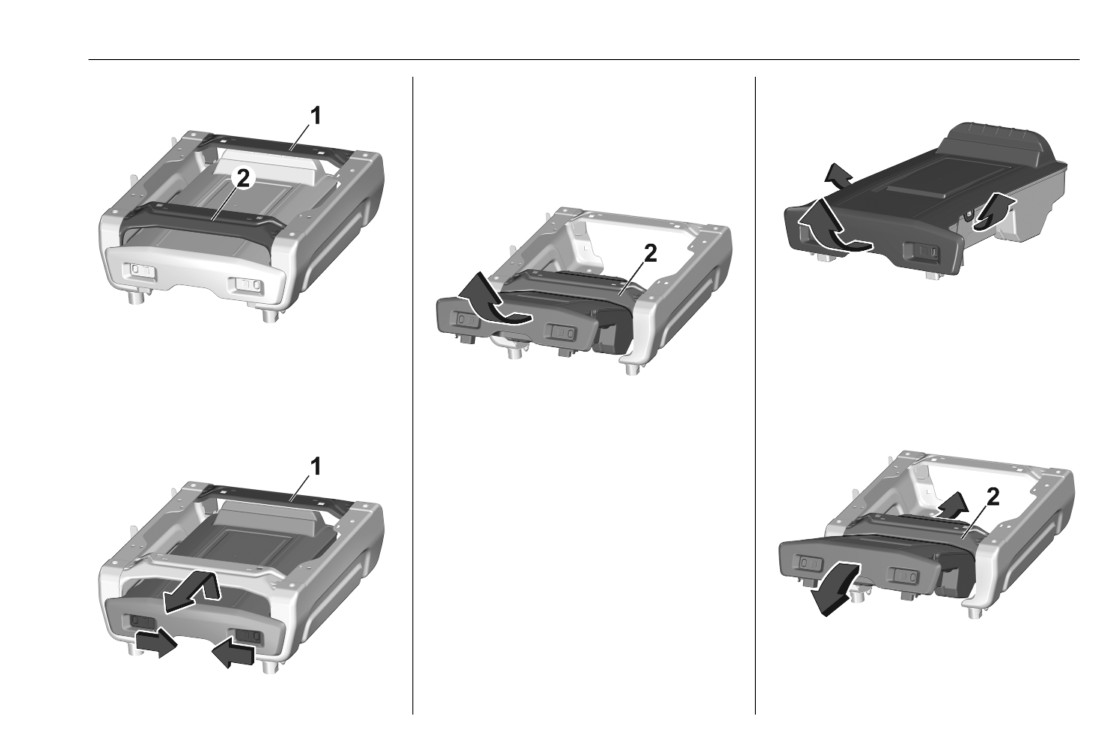 1

2

1

2

2