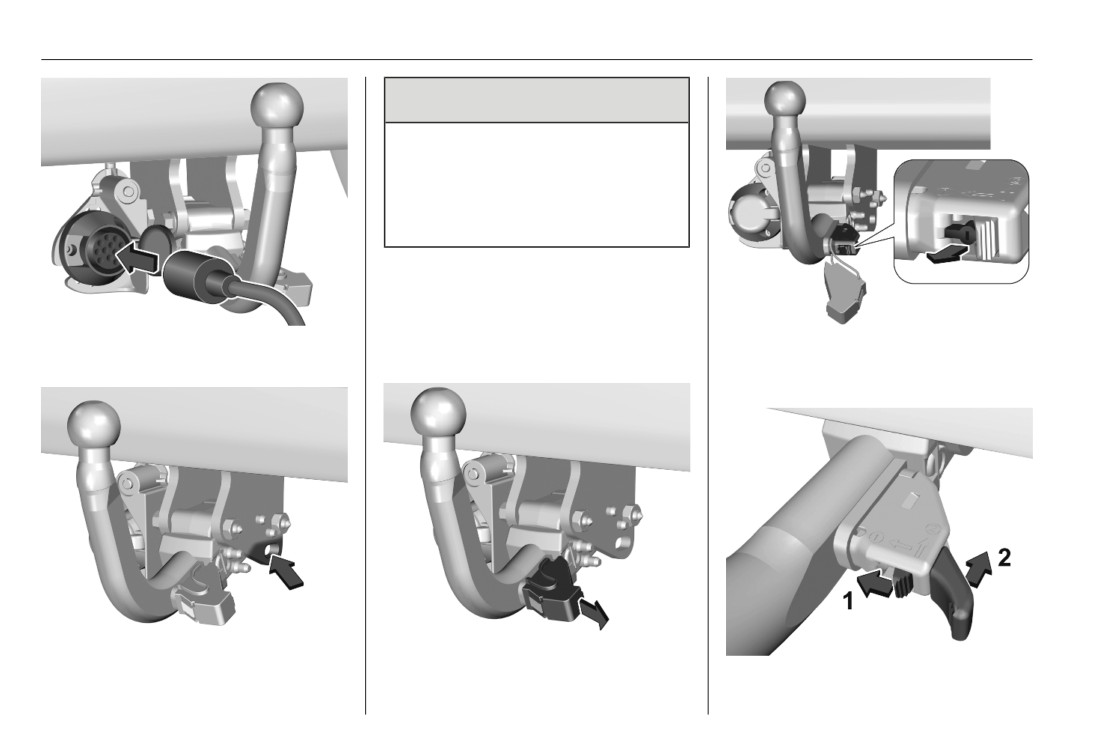 2

1