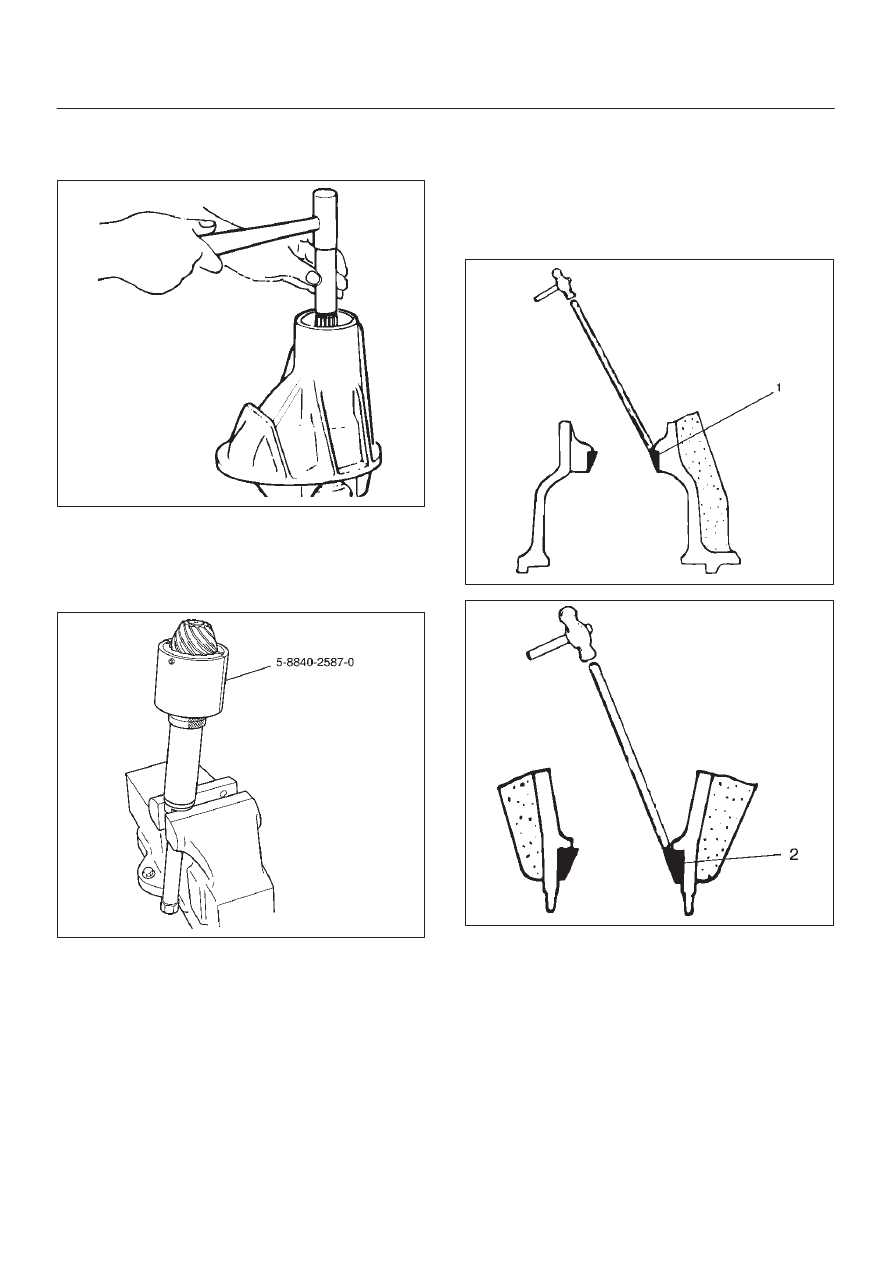 5-8840-2587-0

1

2