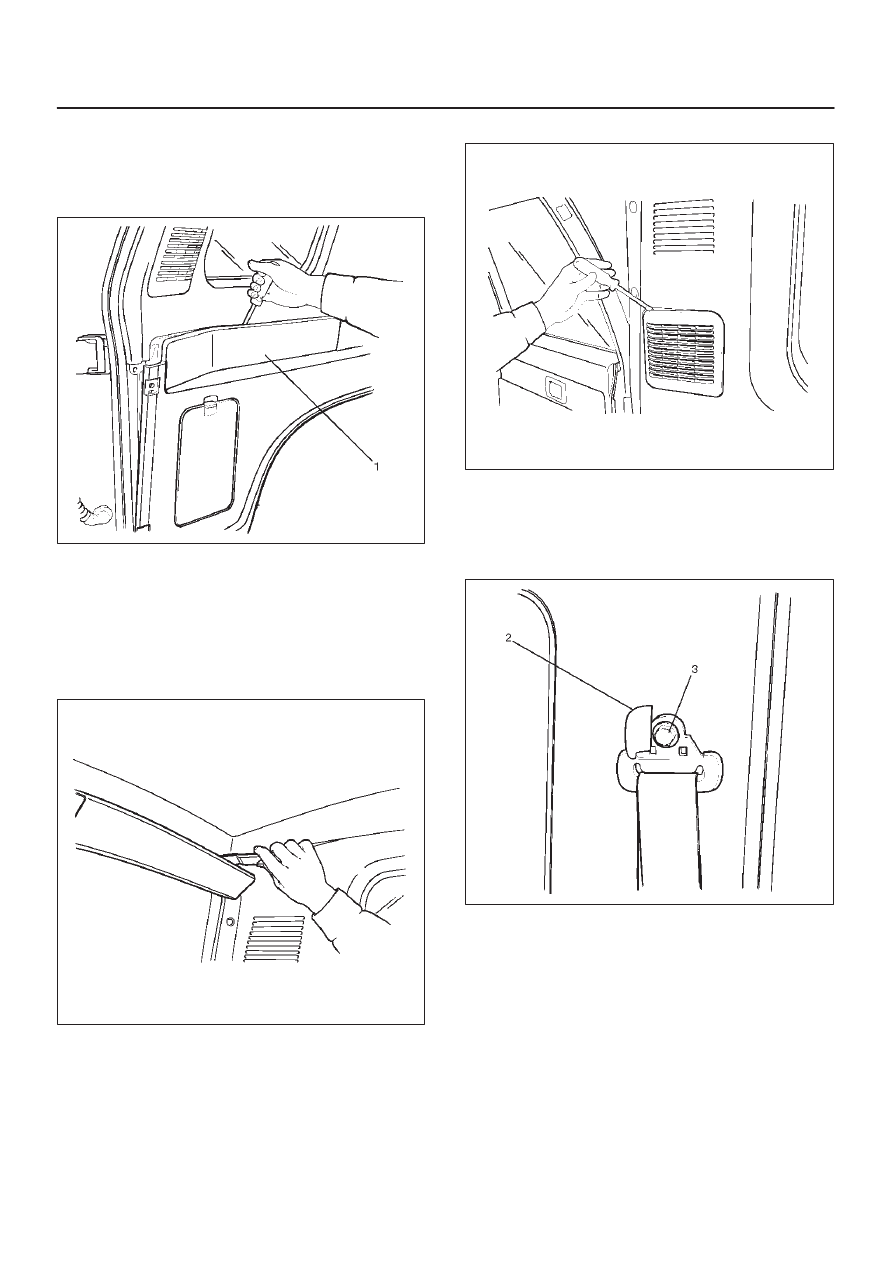 1

2

3