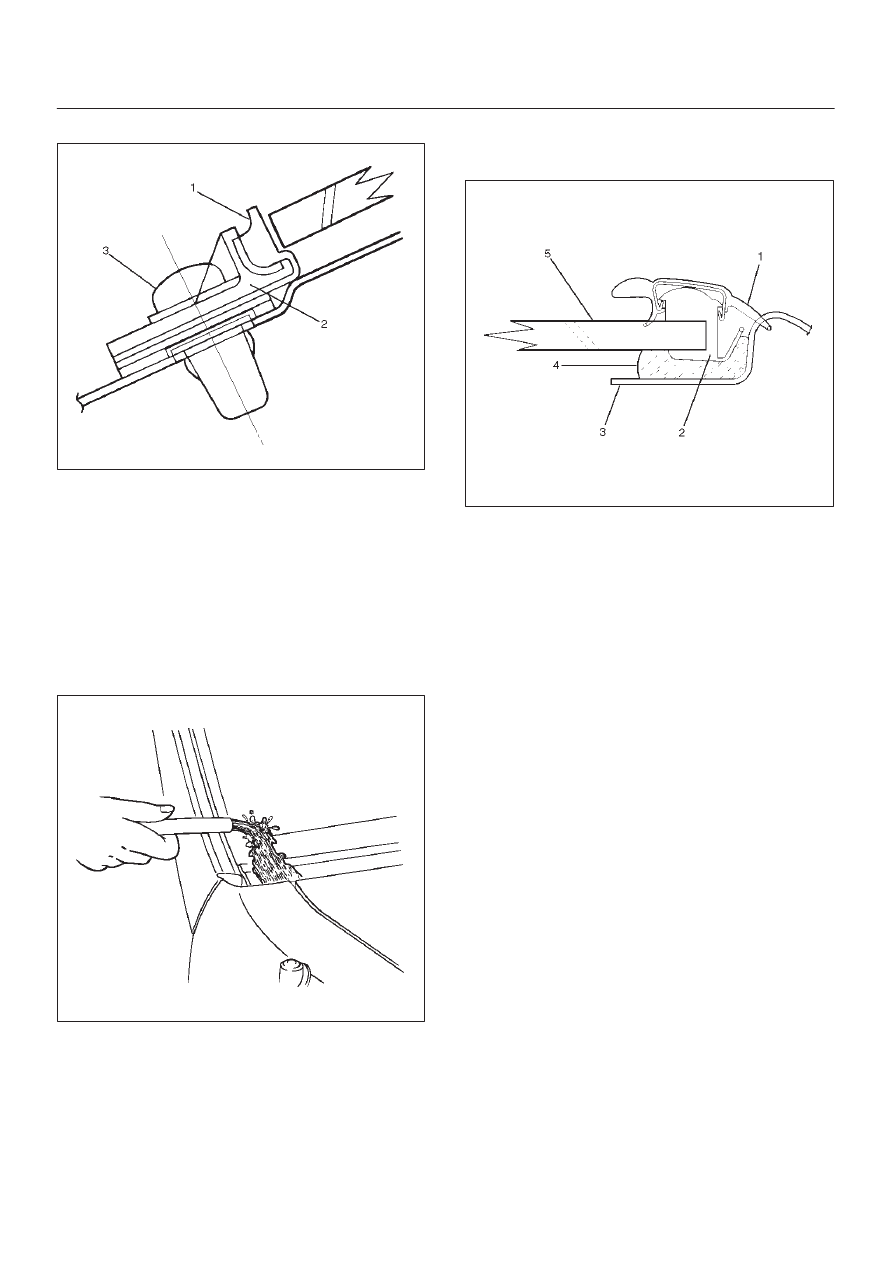 1
3
2

5
1
4
3
2