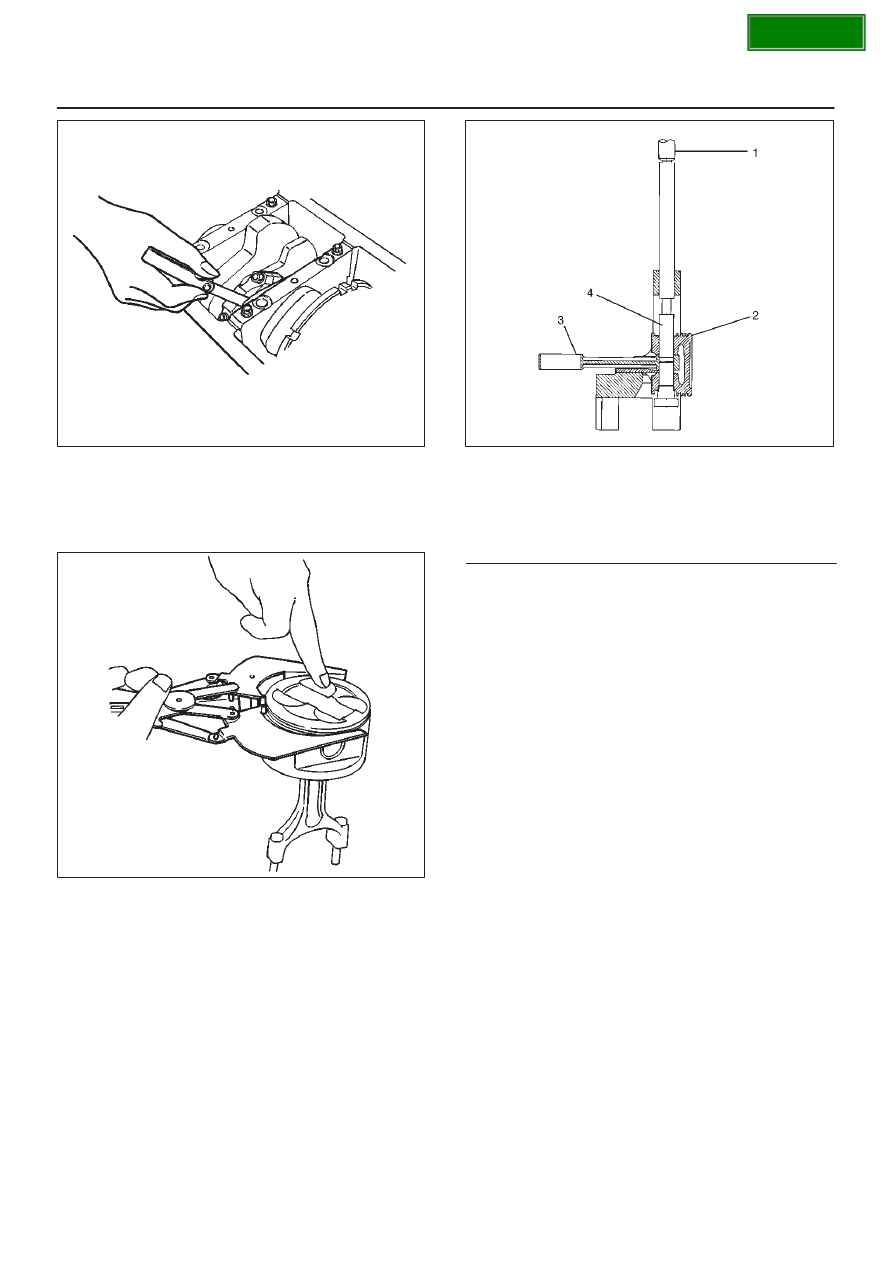 1

4

2

3