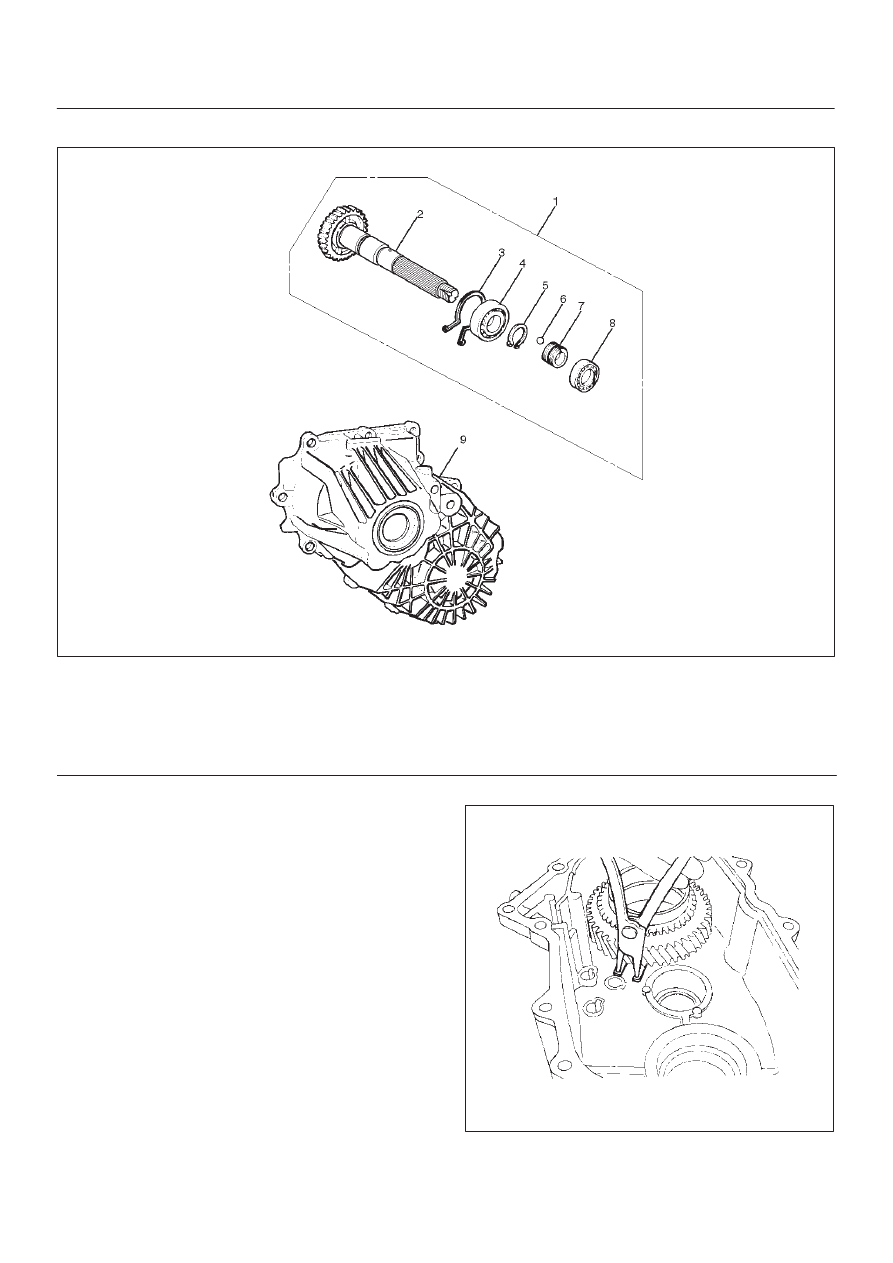 1
2
3
4
5
6
7
8
9