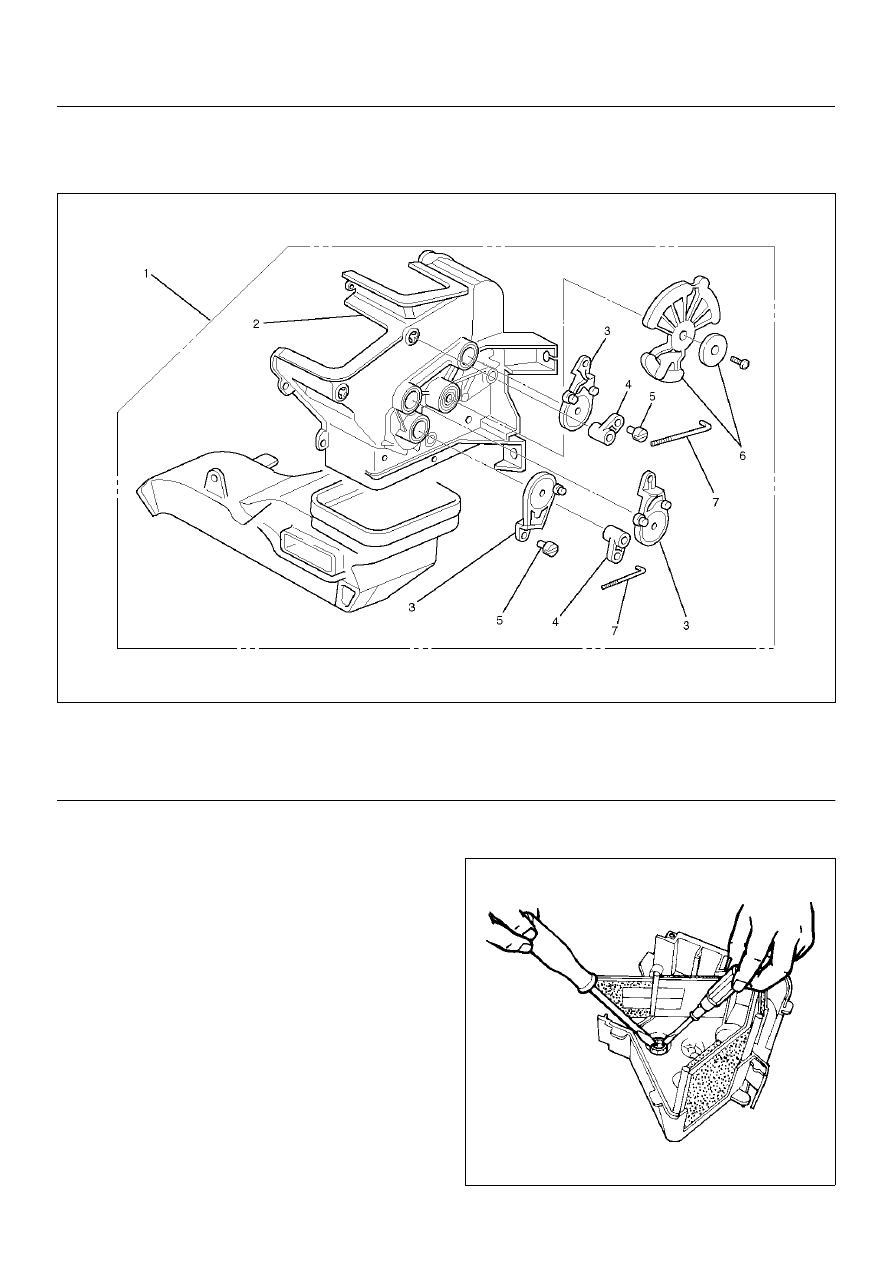 1
2
3
4
5
6
7
3
5
4
7
3