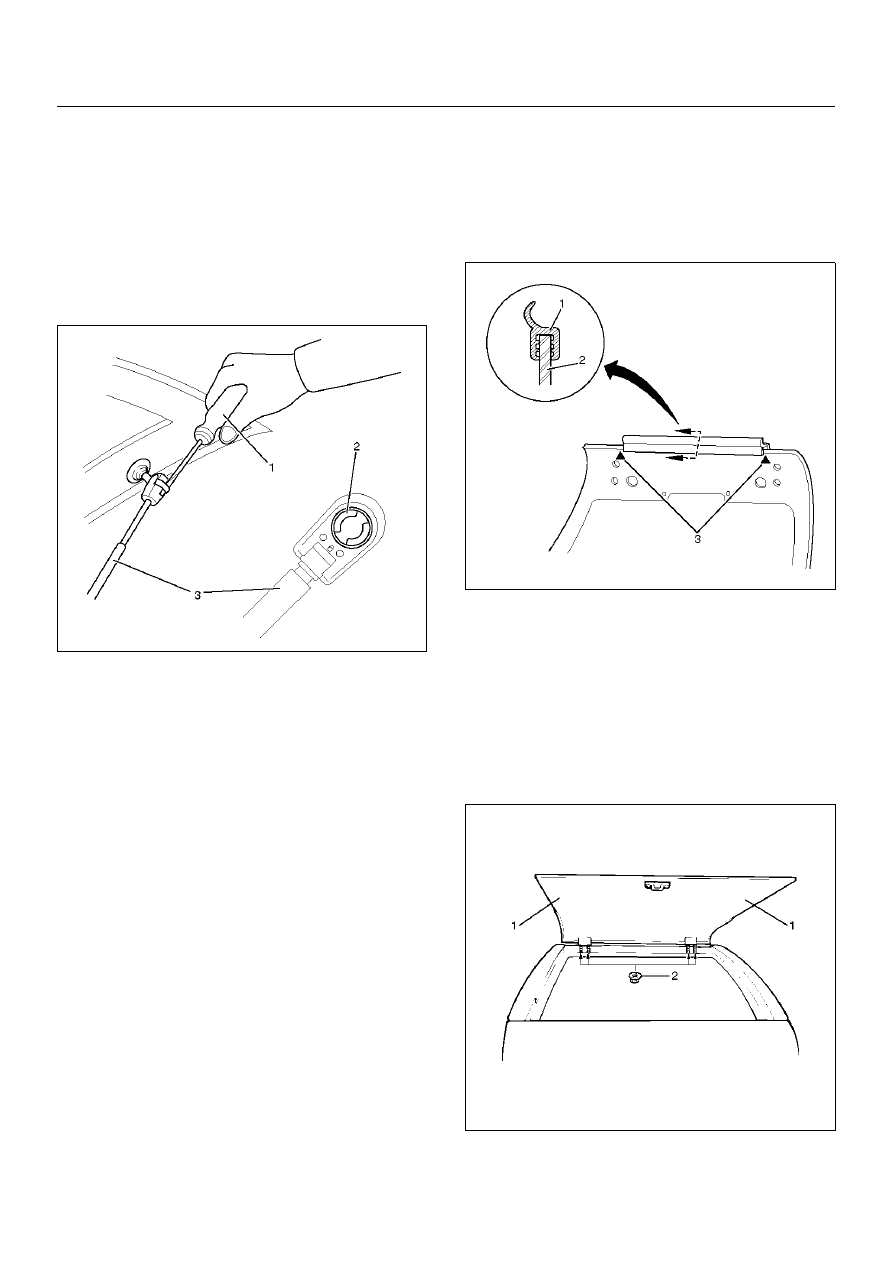 1

2

3

1

2

3

1

1

2