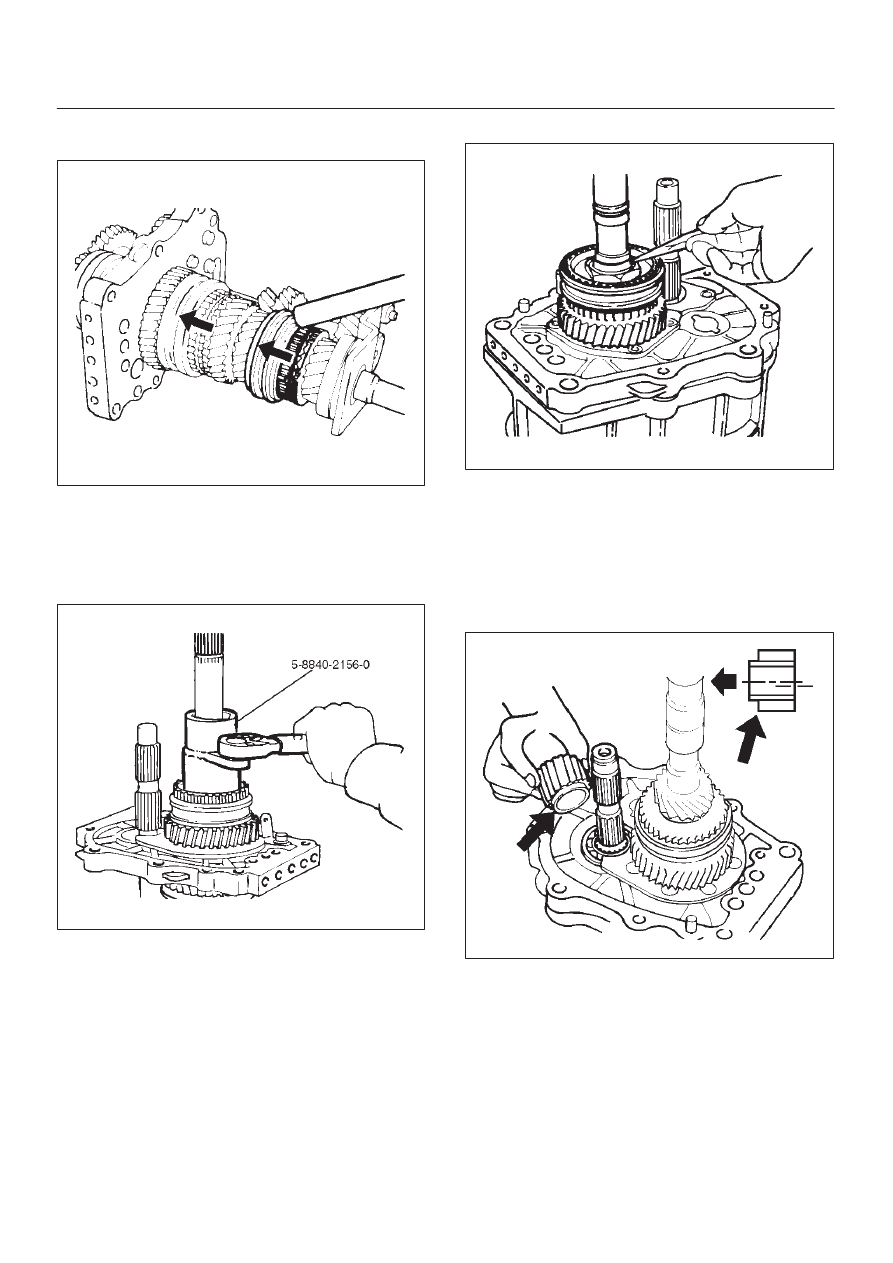 5-8840-2156-0