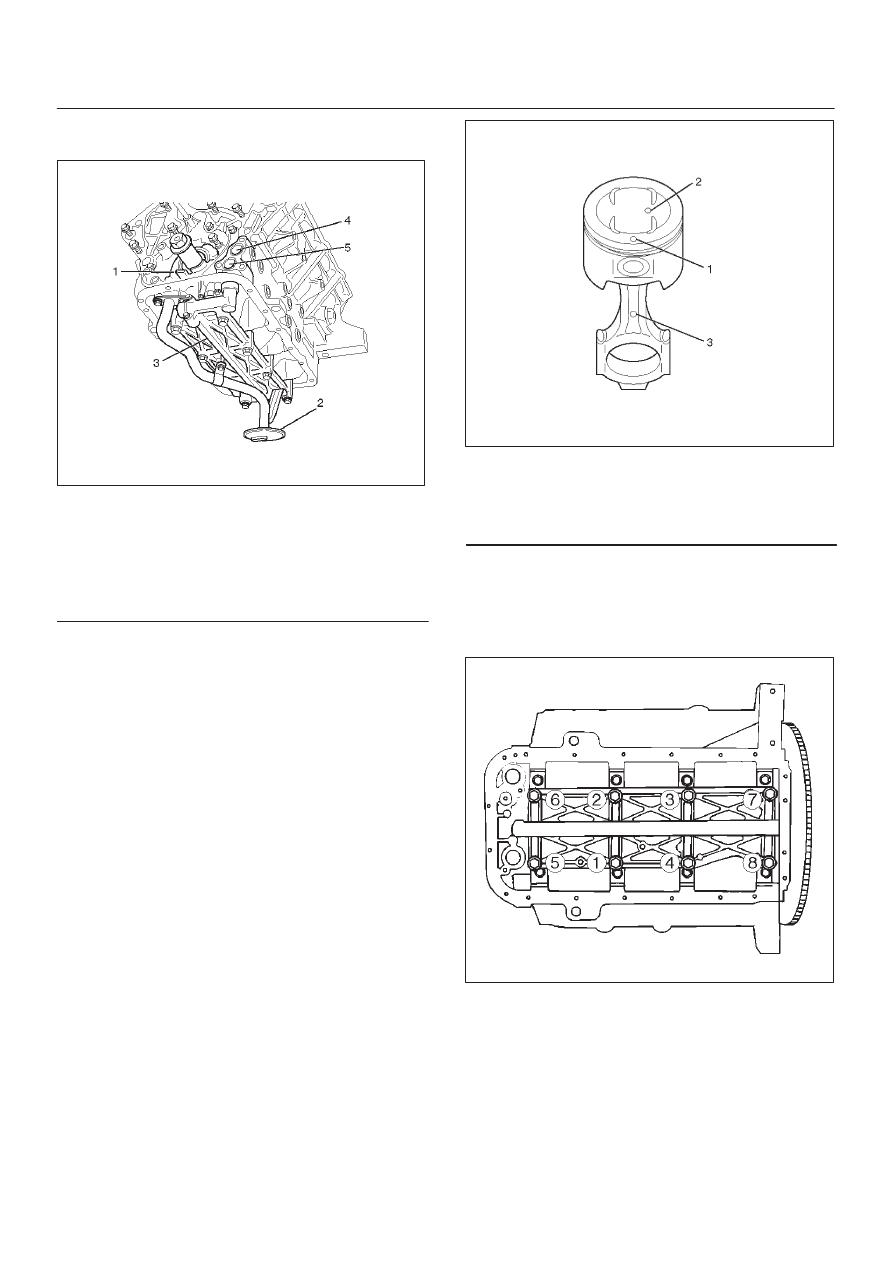 1
4
5
3
2

2
1
3

6
2
3
7
5
1
4
8