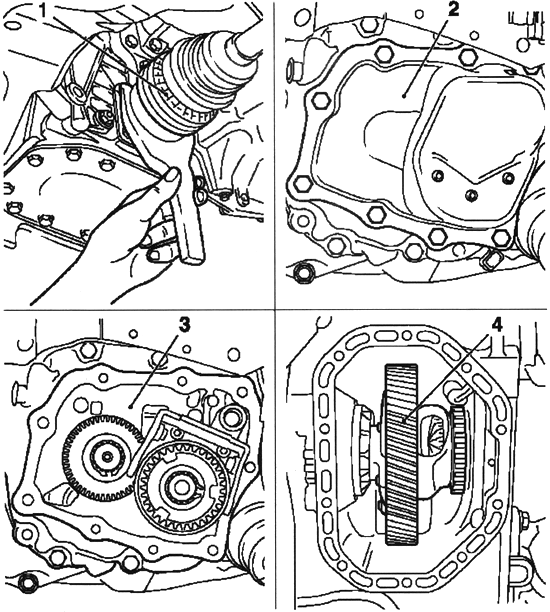 1
2
3
4