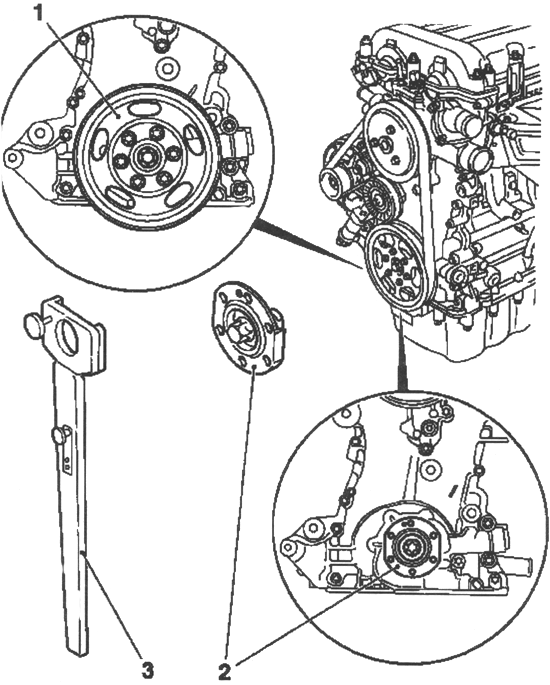 1

3

2