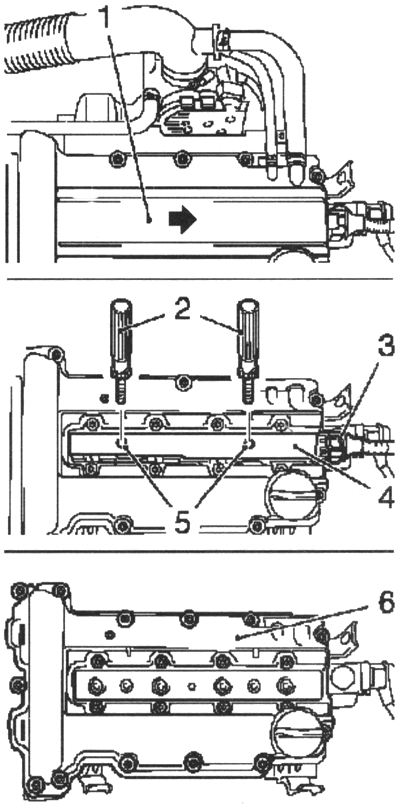 1

2 3

4

5

6